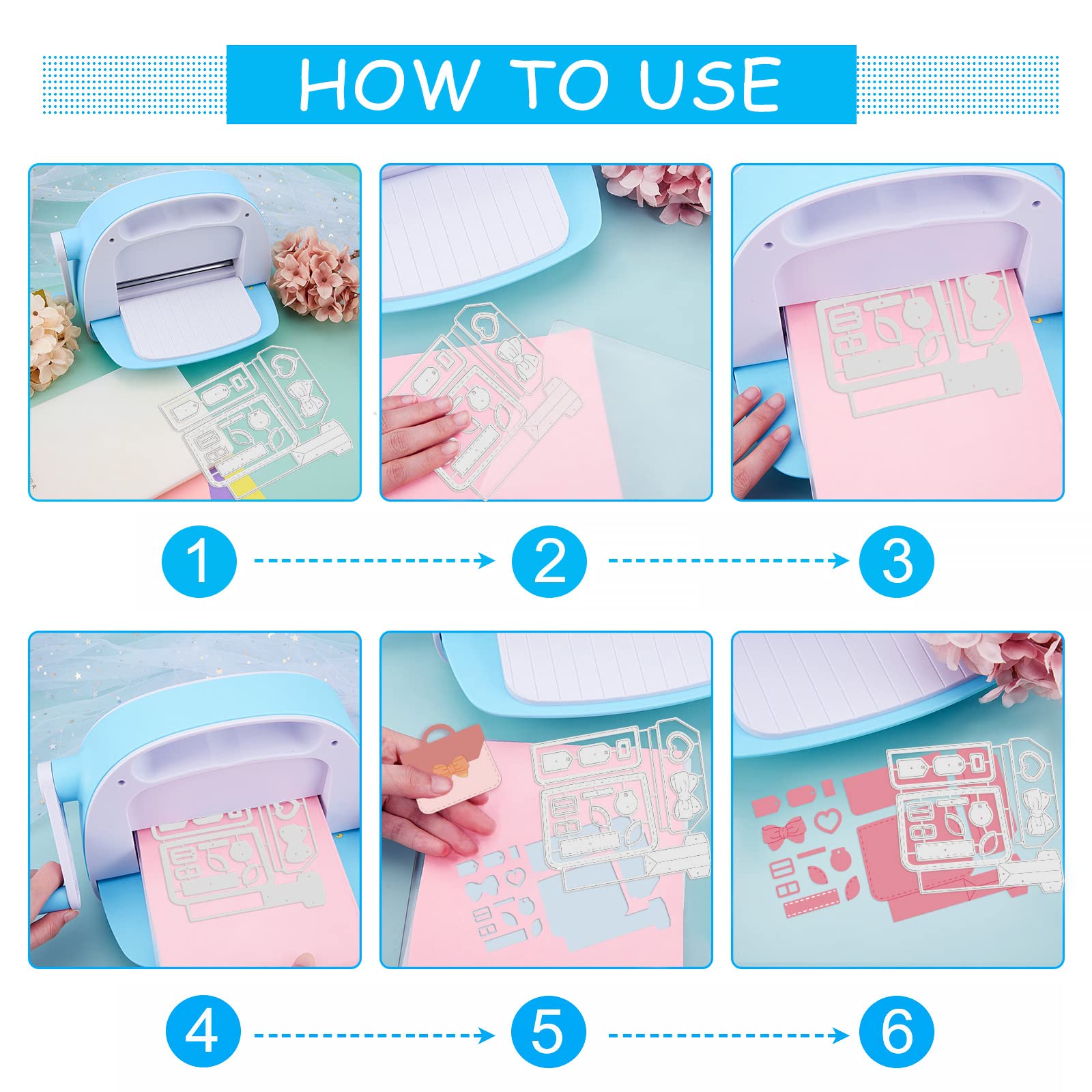 HOW TO USE

1

2

3

4

5

6