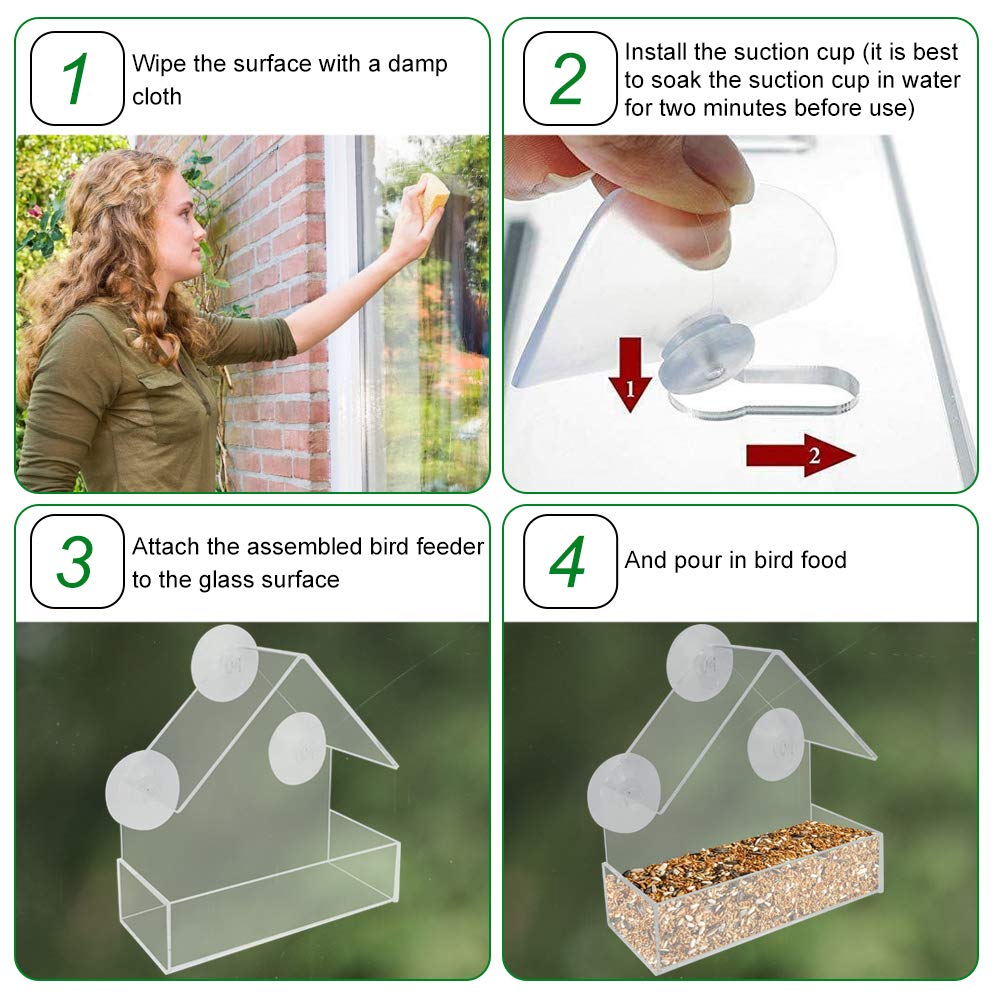 1

Wipe the surface with a damp cloth

2

Install the suction cup (it is best to soak the suction cup in water for two minutes before use)

1

2

3

Attach the assembled bird feeder to the glass surface

4

And pour in bird food