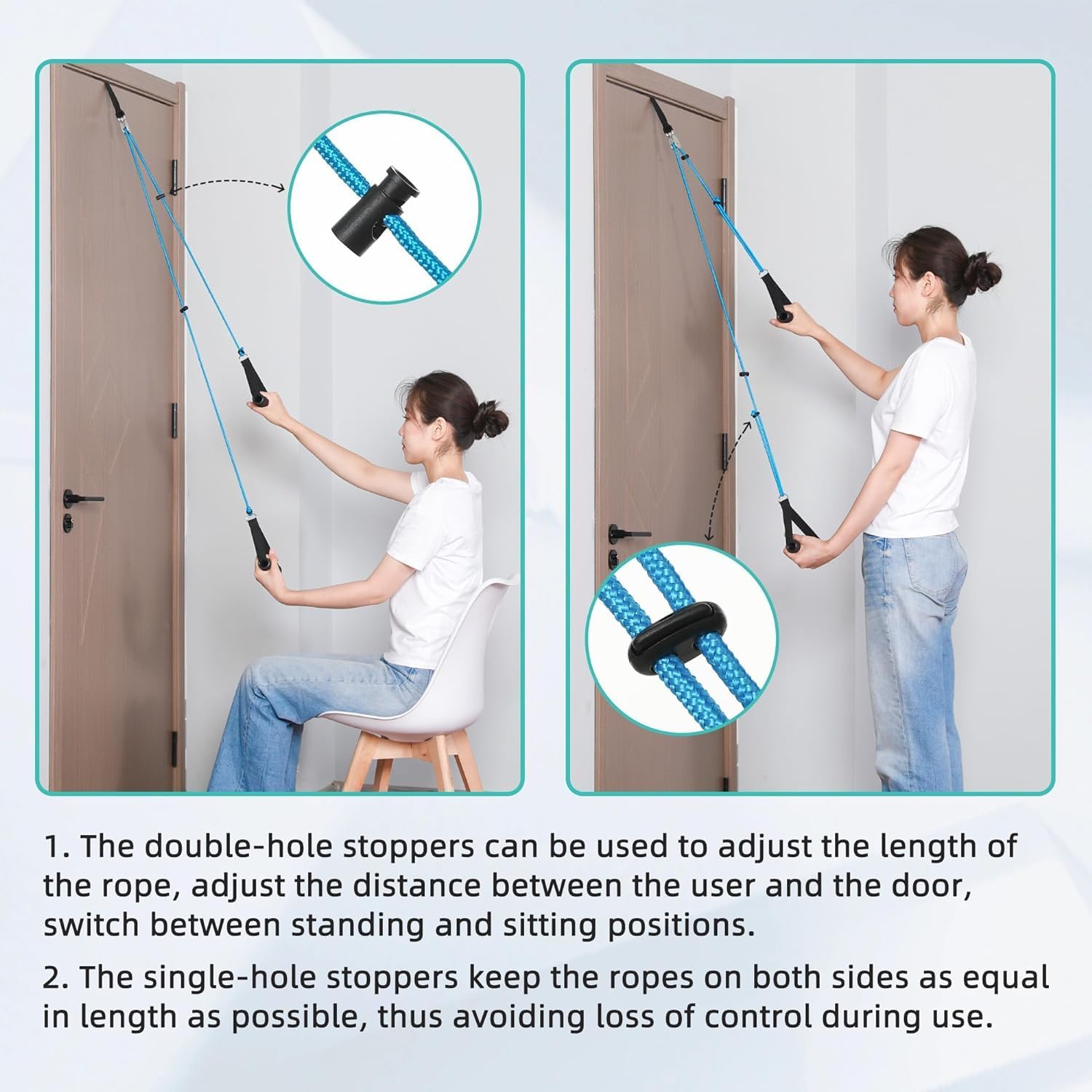 1. The double-hole stoppers can be used to adjust the length of the rope, adjust the distance between the user and the door, switch between standing and sitting positions.

2. The single-hole stoppers keep the ropes on both sides as equal in length as possible, thus avoiding loss of control during use.