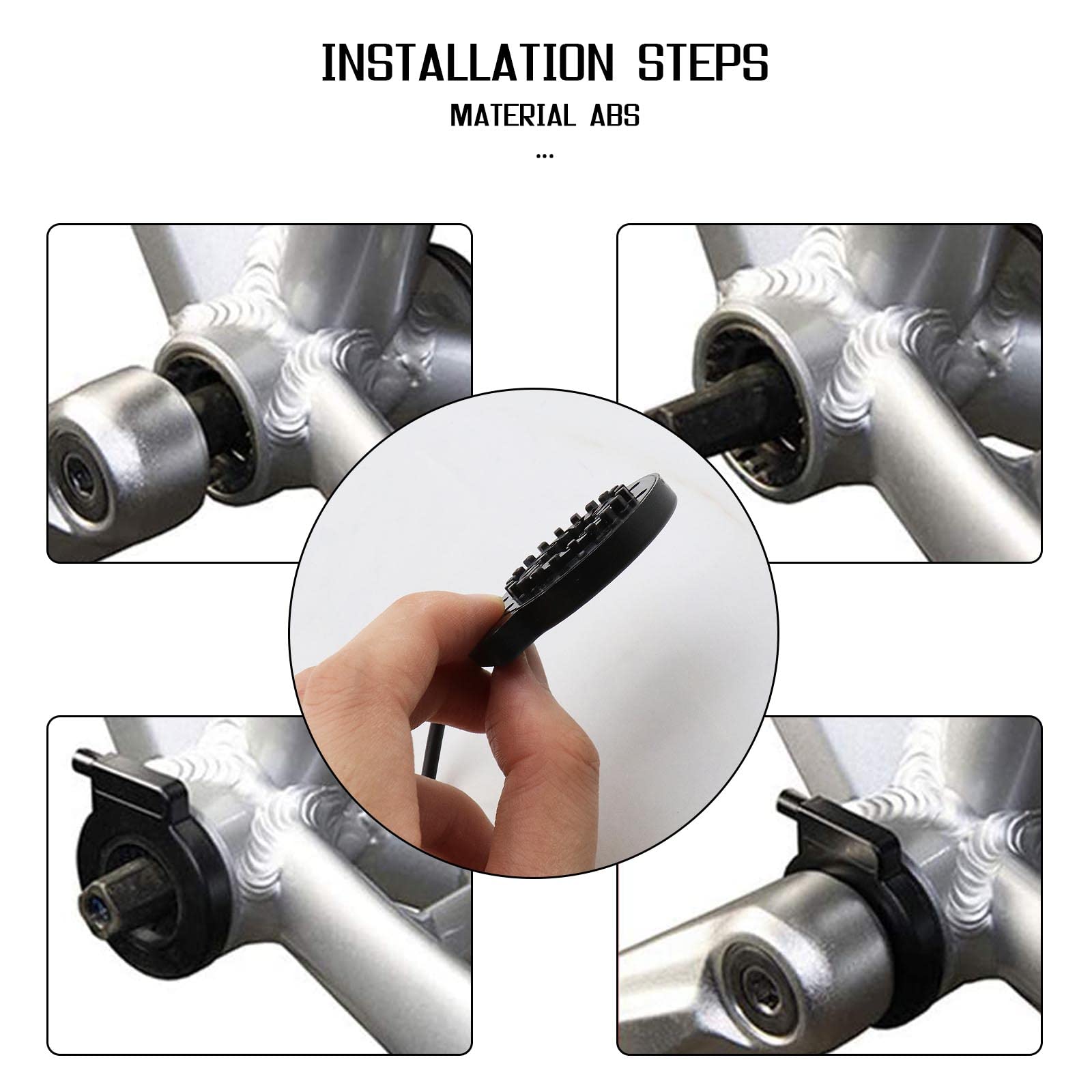 INSTALLATION STEPS

MATERIAL ABS

...