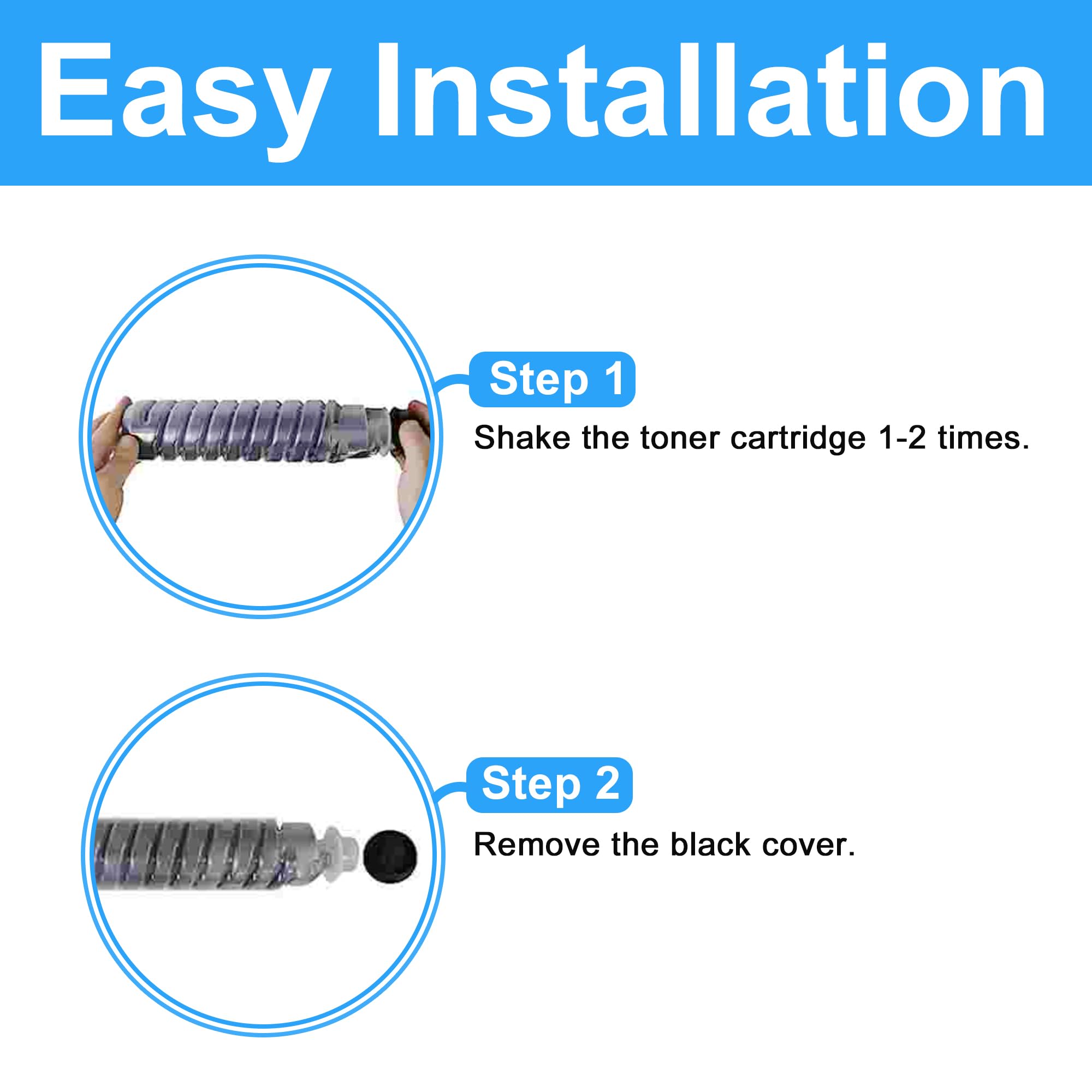 Easy Installation

Step 1

Shake the toner cartridge 1-2 times.

Step 2

Remove the black cover.