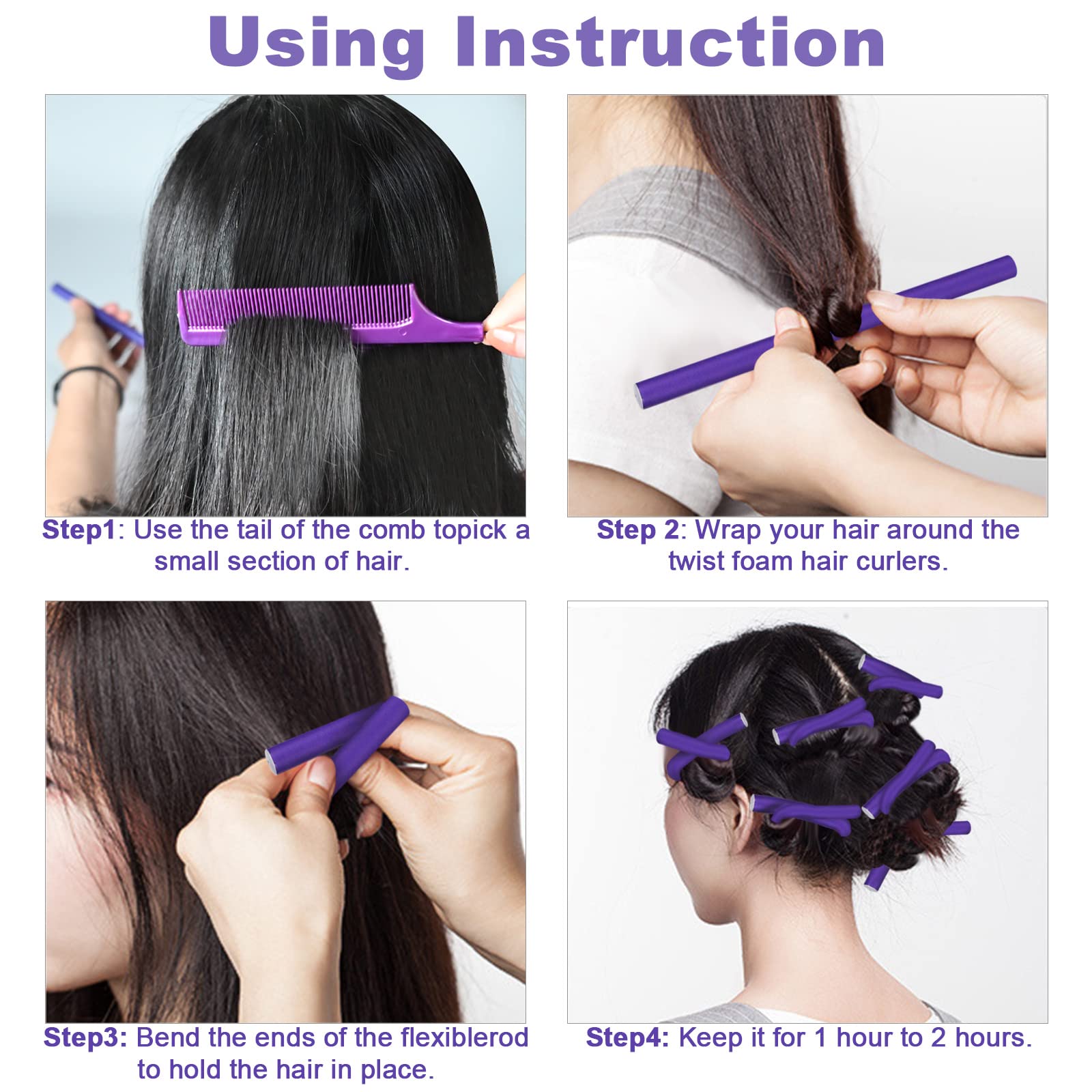 Using Instruction

Step1: Use the tail of the comb topick a small section of hair.

Step 2: Wrap your hair around the twist foam hair curlers.

Step3: Bend the ends of the flexiblerod to hold the hair in place.

Step4: Keep it for 1 hour to 2 hours.