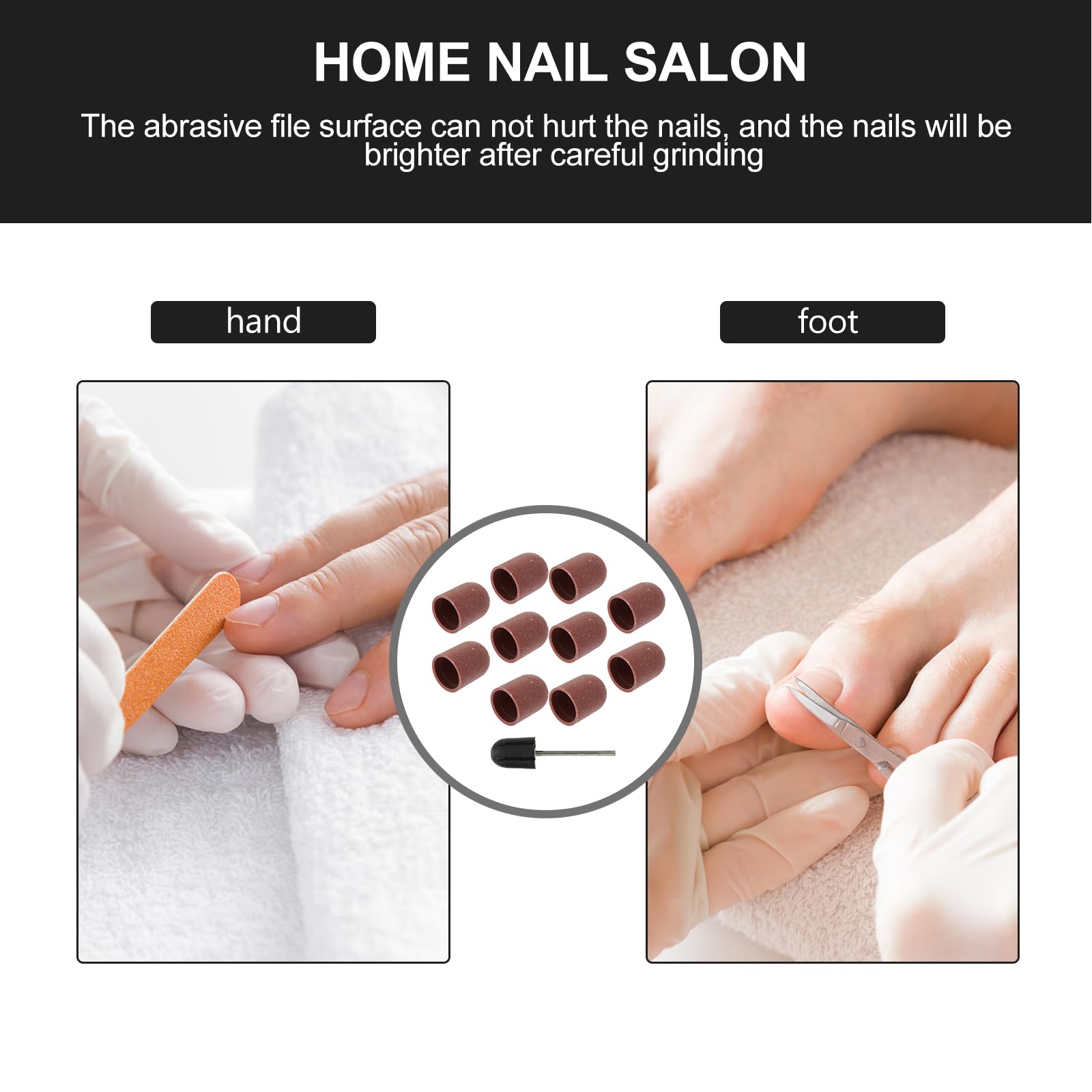 HOME NAIL SALON

The abrasive file surface can not hurt the nails, and the nails will be brighter after careful grinding

hand

foot