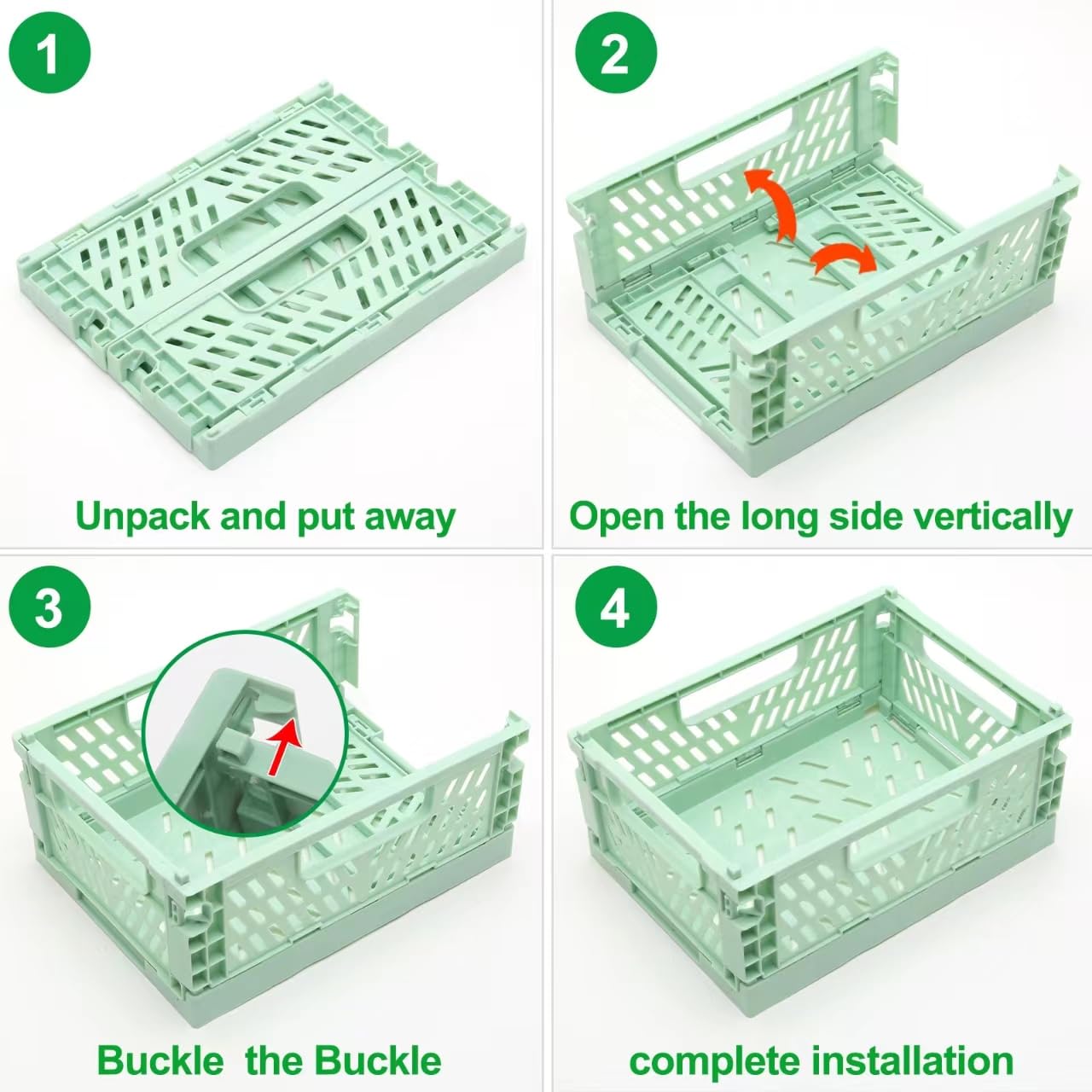 1

Unpack and put away

2

Open the long side vertically

3

Buckle  the Buckle

4

complete installation