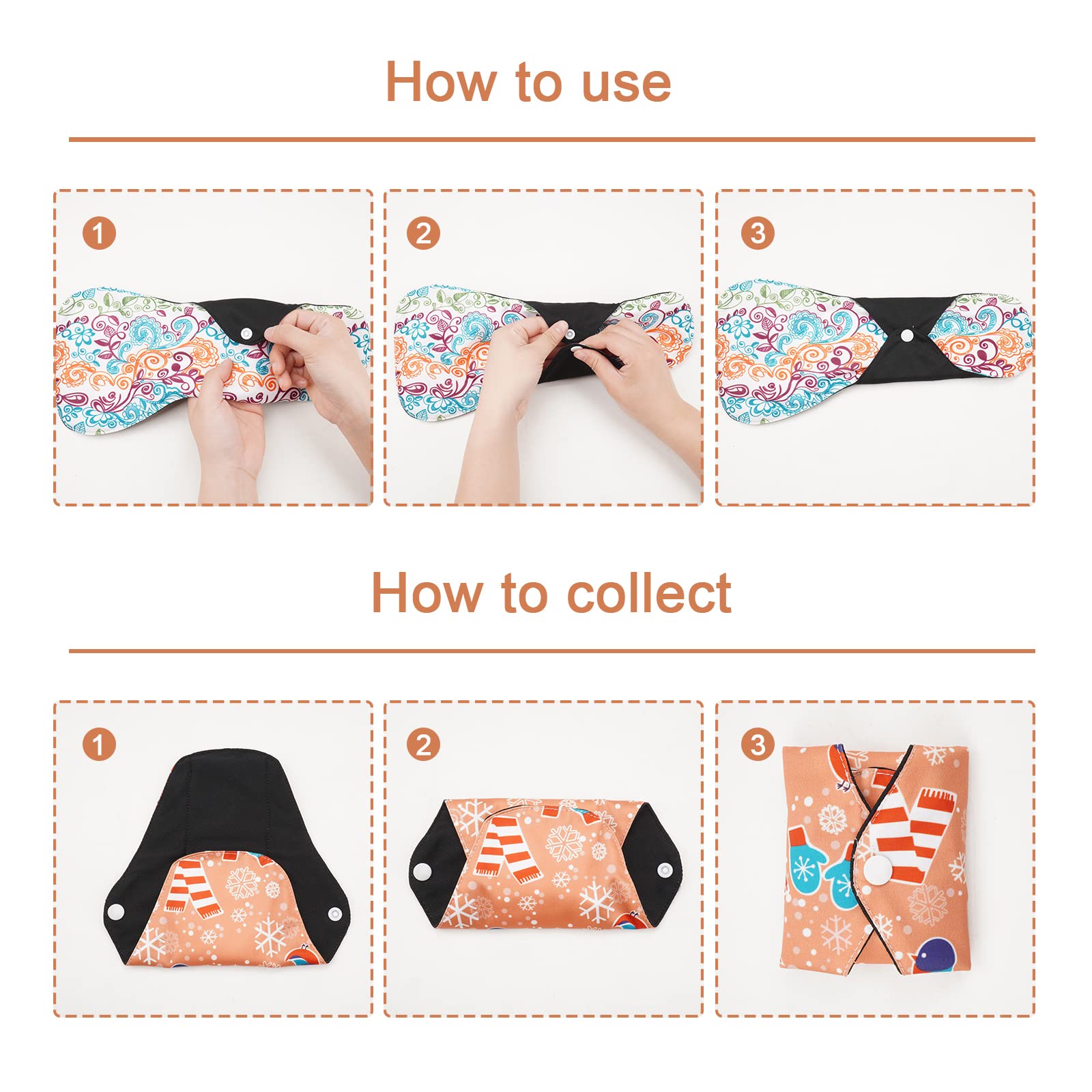 How to use

1

2

3

How to collect

1

2

3