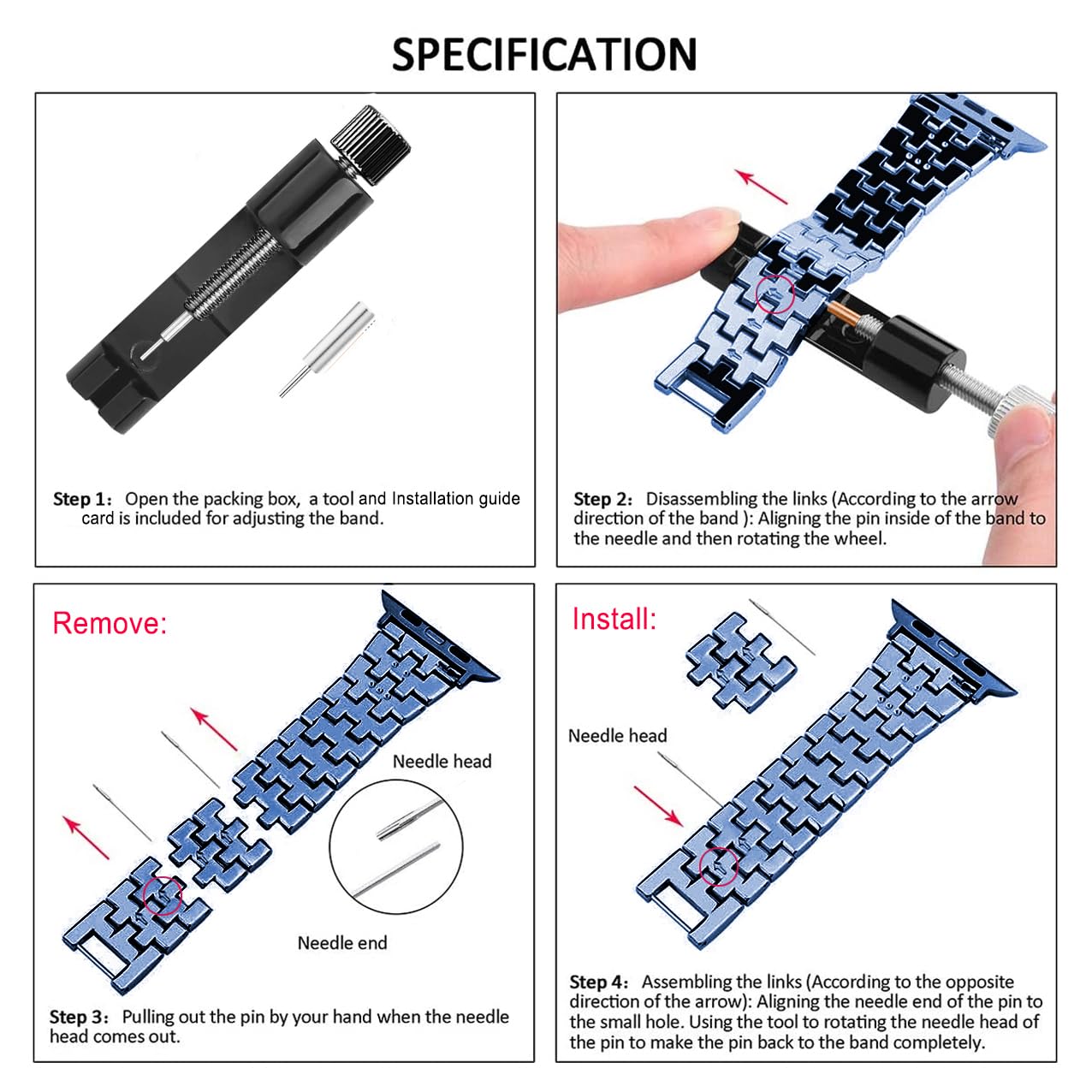 SPECIFICATION

Step 1: Open the packing box, a tool and Installation guide card is included for adjusting the band.

Step 2: Disassembling the links (According to the arrow direction of the band ): Aligning the pin inside of the band to the needle and then rotating the wheel.

Remove:

Needle head

Needle end

Step 3: Pulling out the pin by your hand when the needle head comes out.

Install:

Needle head

Step 4: Assembling the links (According to the opposite direction of the arrow): Aligning the needle end of the pin to the small hole. Using the tool to rotating the needle head of the pin to make the pin back to the band completely.