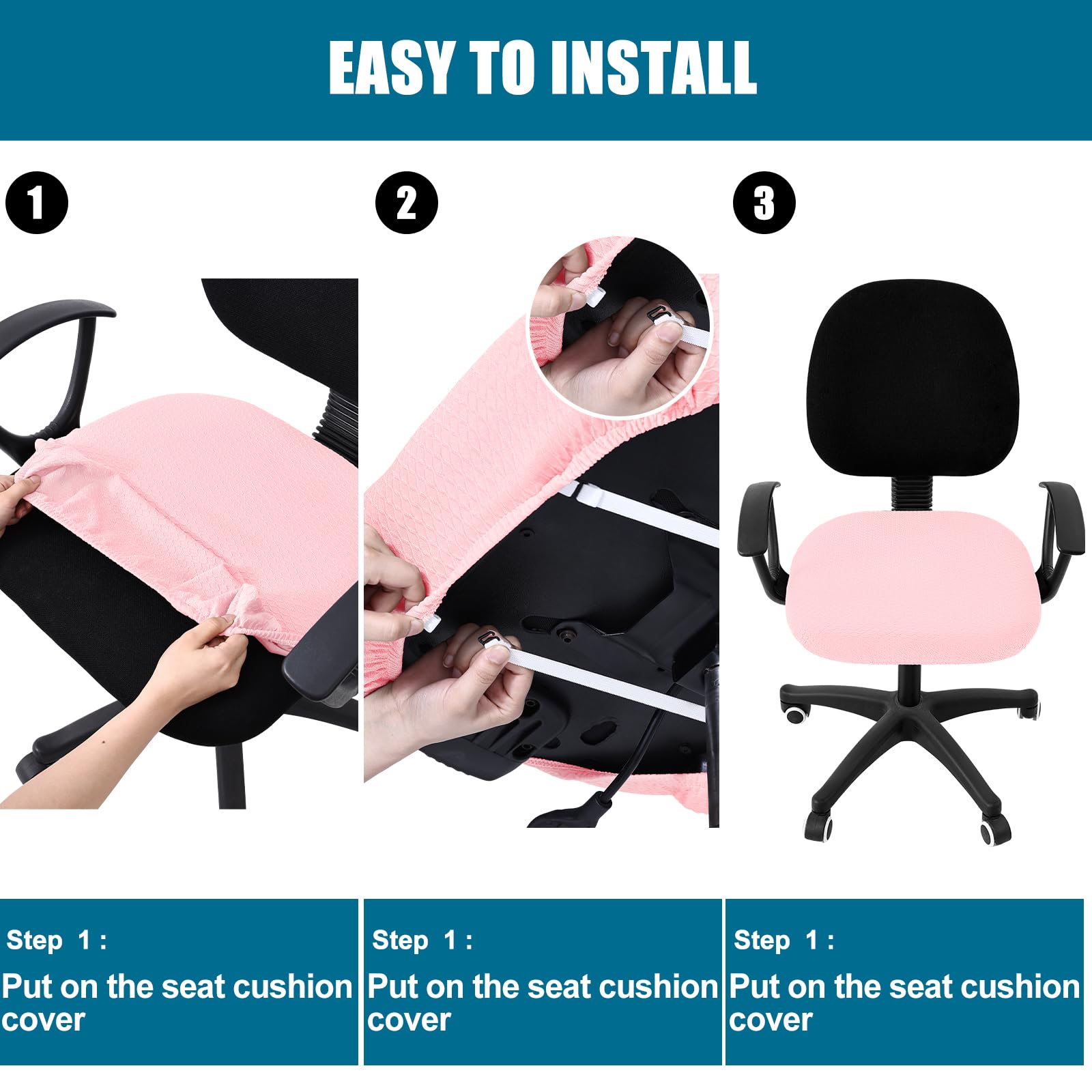 EASY TO INSTALL

1

2

3

Step 1 :
Put on the seat cushion cover

Step 1 :
Put on the seat cushion cover

Step 1 :
Put on the seat cushion cover