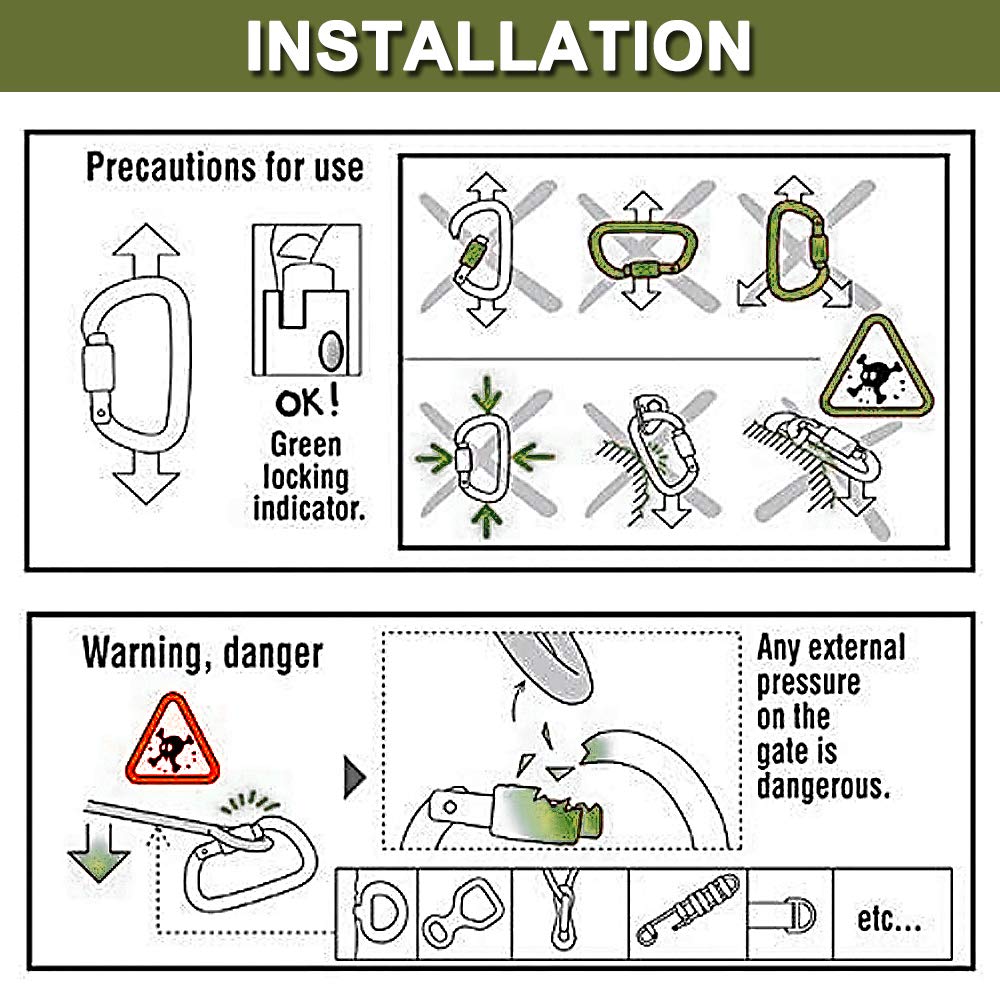 INSTALLATION

Precautions for use

OK!
Green locking indicator.

Warning, danger

Any external pressure on the gate is dangerous.

etc...