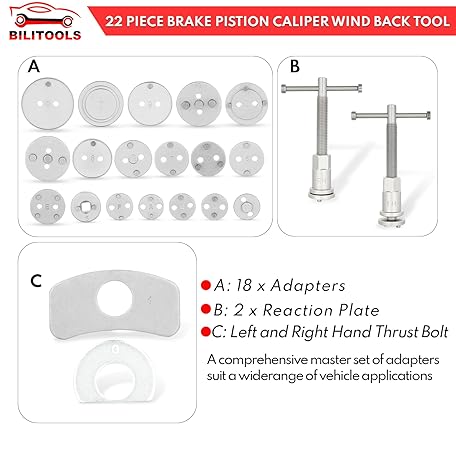 BILITOOLS

22 PIECE BRAKE PISTION CALIPER WIND BACK TOOL

A

B

C

A: 18 x Adapters

B: 2 x Reaction Plate

C: Left and Right Hand Thrust Bolt

A comprehensive master set of adapters suit a widerange of vehicle applications