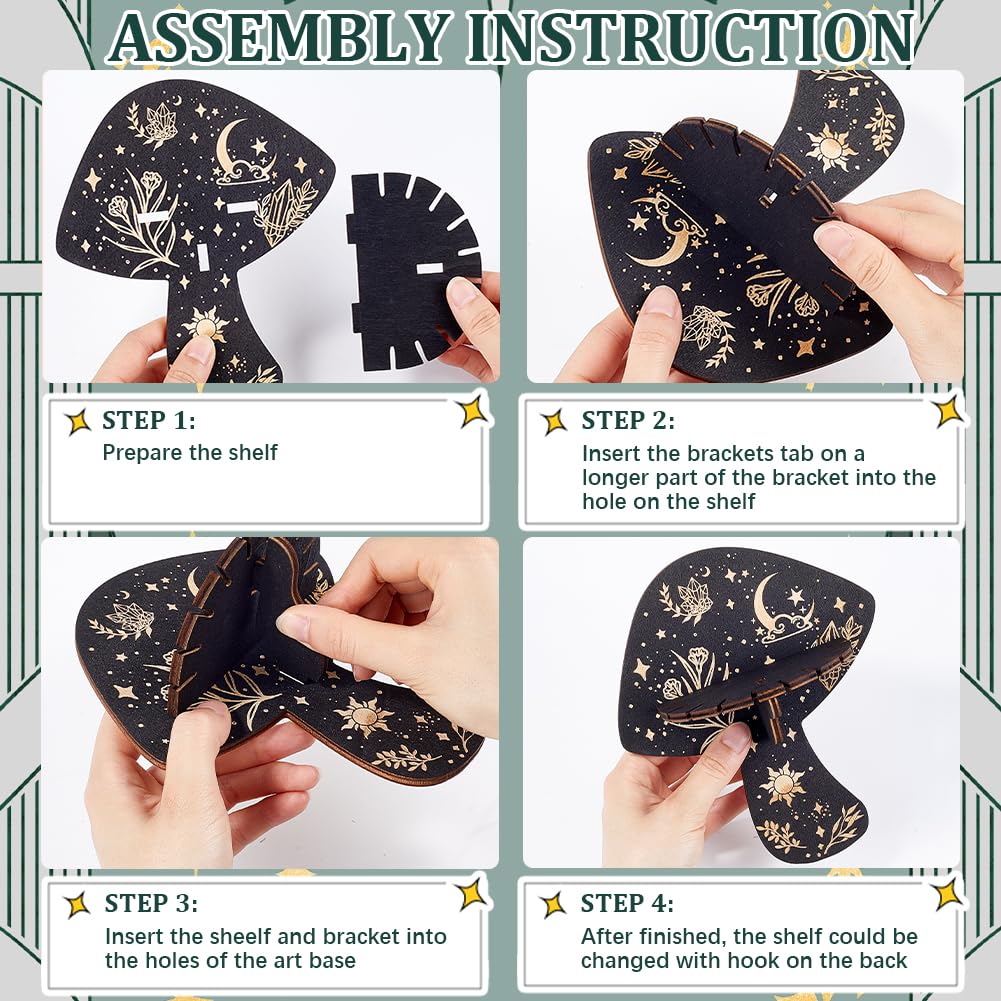 ASSEMBLY INSTRUCTION

STEP 1:
Prepare the shelf

STEP 2:
Insert the brackets tab on a longer part of the bracket into the hole on the shelf

STEP 3:
Insert the sheelf and bracket into the holes of the art base

STEP 4:
After finished, the shelf could be changed with hook on the back