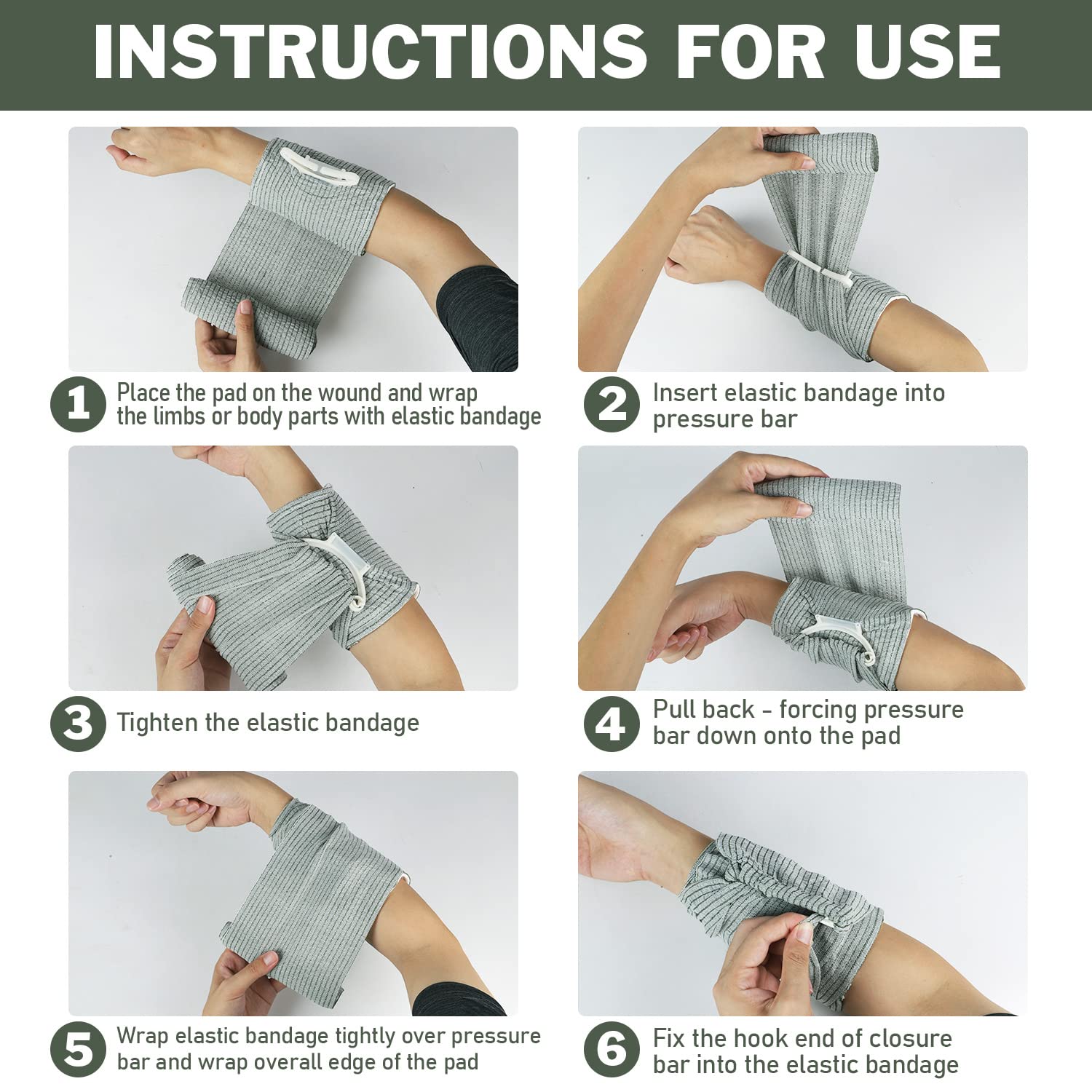 INSTRUCTIONS FOR USE

1 Place the pad on the wound and wrap the limbs or body parts with elastic bandage

2 Insert elastic bandage into pressure bar

3 Tighten the elastic bandage

4 Pull back - forcing pressure bar down onto the pad

5 Wrap elastic bandage tightly over pressure bar and wrap overall edge of the pad

6 Fix the hook end of closure bar into the elastic bandage