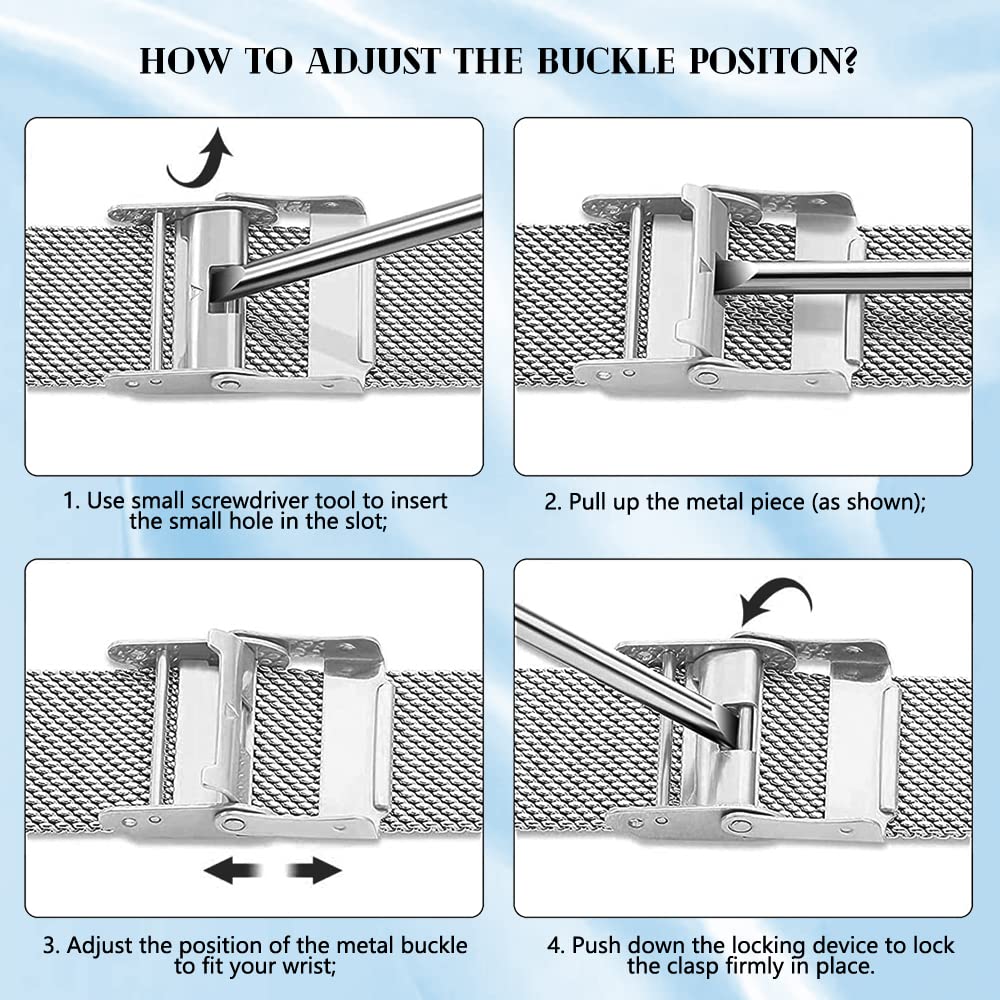 HOW TO ADJUST THE BUCKLE POSITON?

1. Use small screwdriver tool to insert the small hole in the slot;

2. Pull up the metal piece (as shown);

3. Adjust the position of the metal buckle to fit your wrist;

4. Push down the locking device to lock the clasp firmly in place.