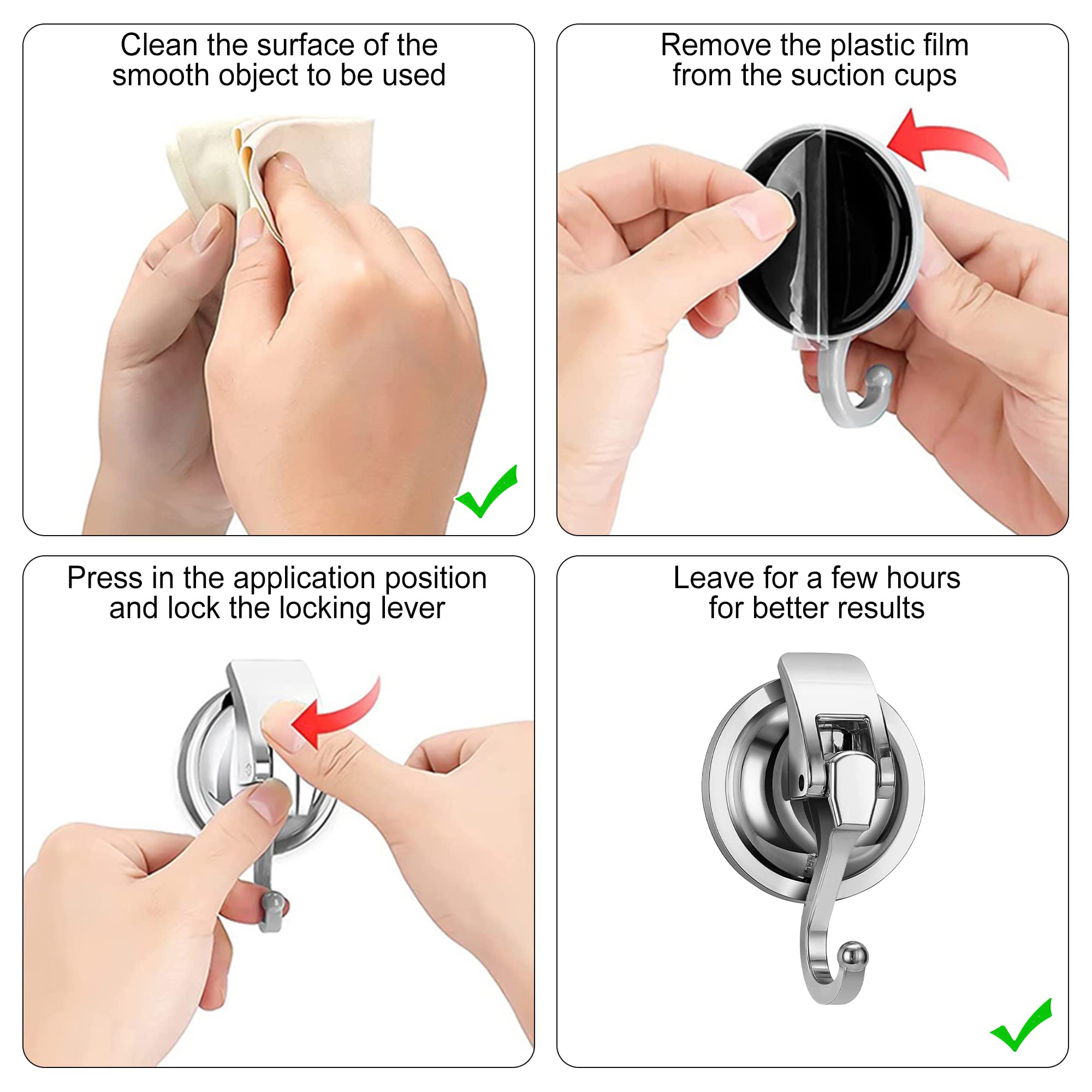 Clean the surface of the smooth object to be used

Remove the plastic film from the suction cups

Press in the application position and lock the locking lever

Leave for a few hours for better results