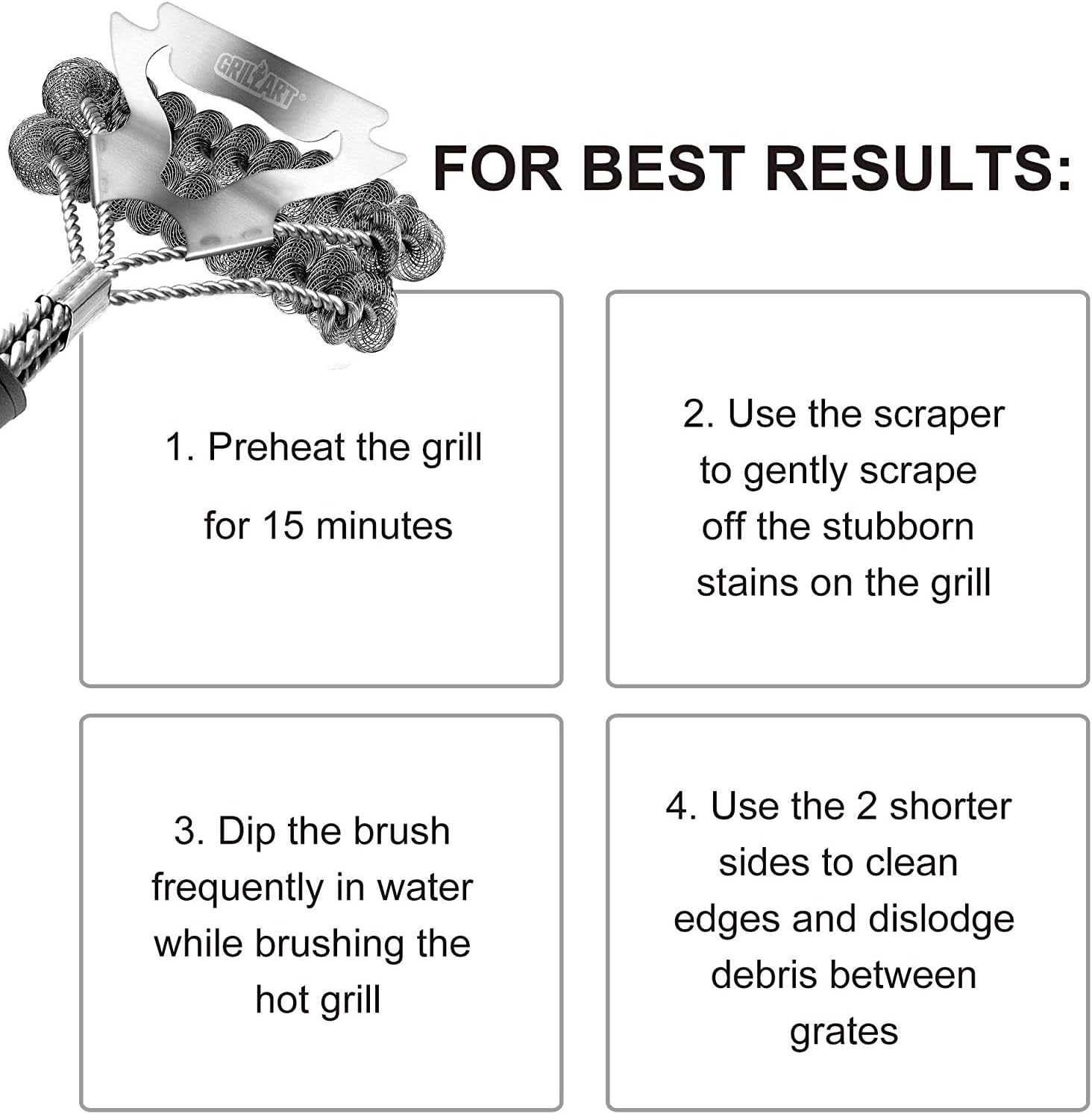 GRILLART®

FOR BEST RESULTS:

1. Preheat the grill for 15 minutes

2. Use the scraper to gently scrape off the stubborn stains on the grill

3. Dip the brush frequently in water while brushing the hot grill

4. Use the 2 shorter sides to clean edges and dislodge debris between grates