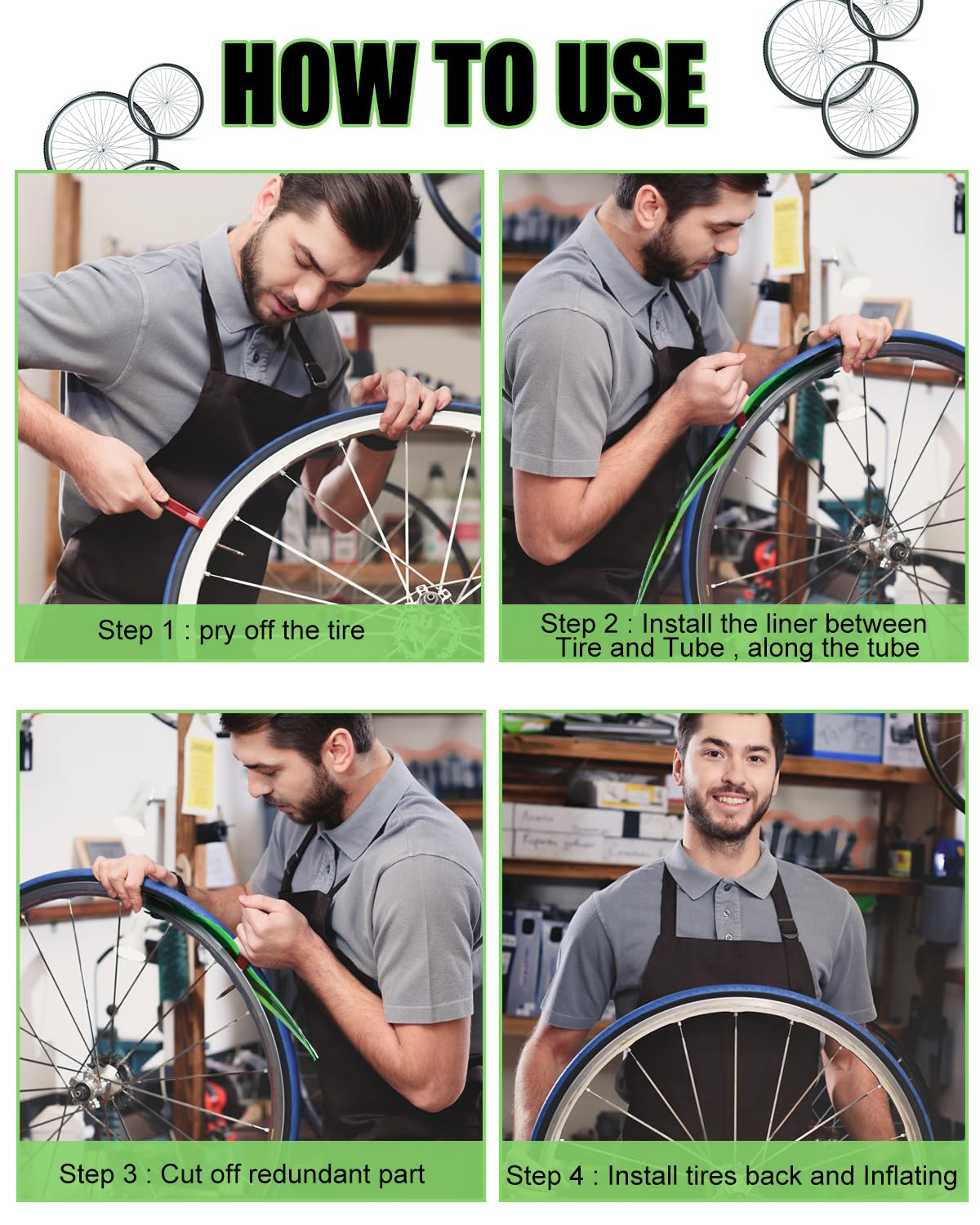 HOW TO USE

Step 1 : pry off the tire

Step 2 : Install the liner between Tire and Tube , along the tube

Step 3 : Cut off redundant part

Step 4 : Install tires back and Inflating