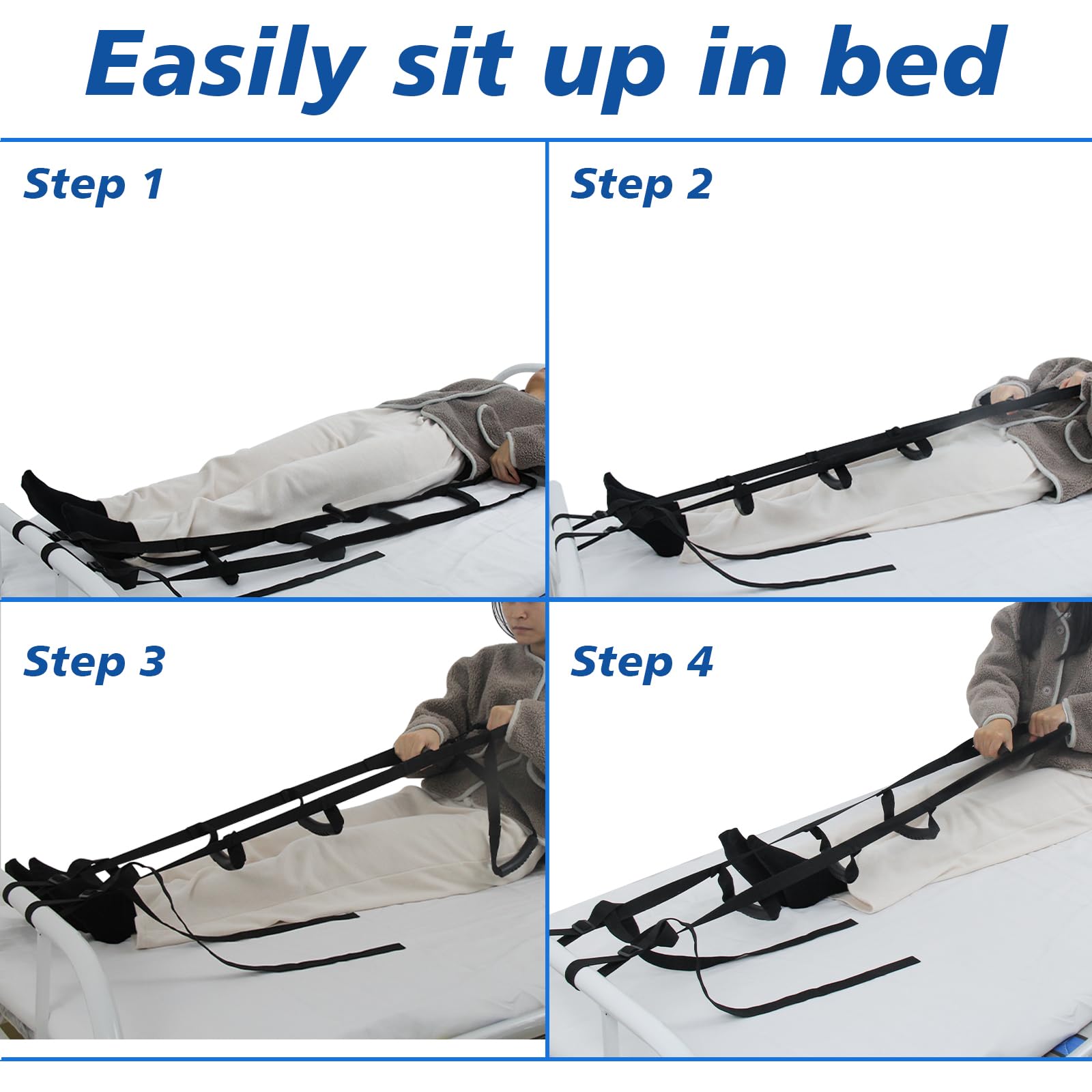 Easily sit up in bed

Step 1

Step 2

Step 3

Step 4