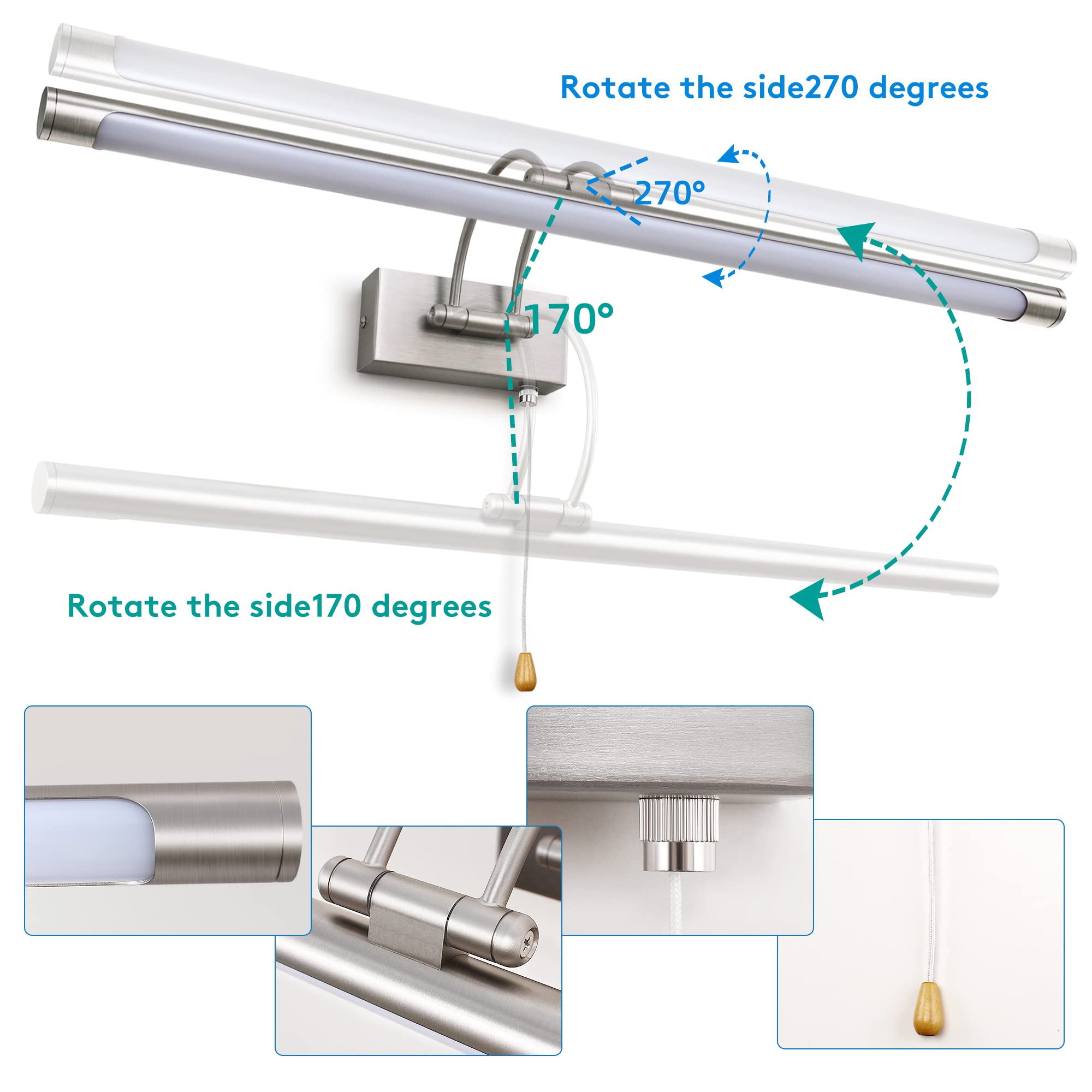 Rotate the side270 degrees

270°

170°

Rotate the side170 degrees