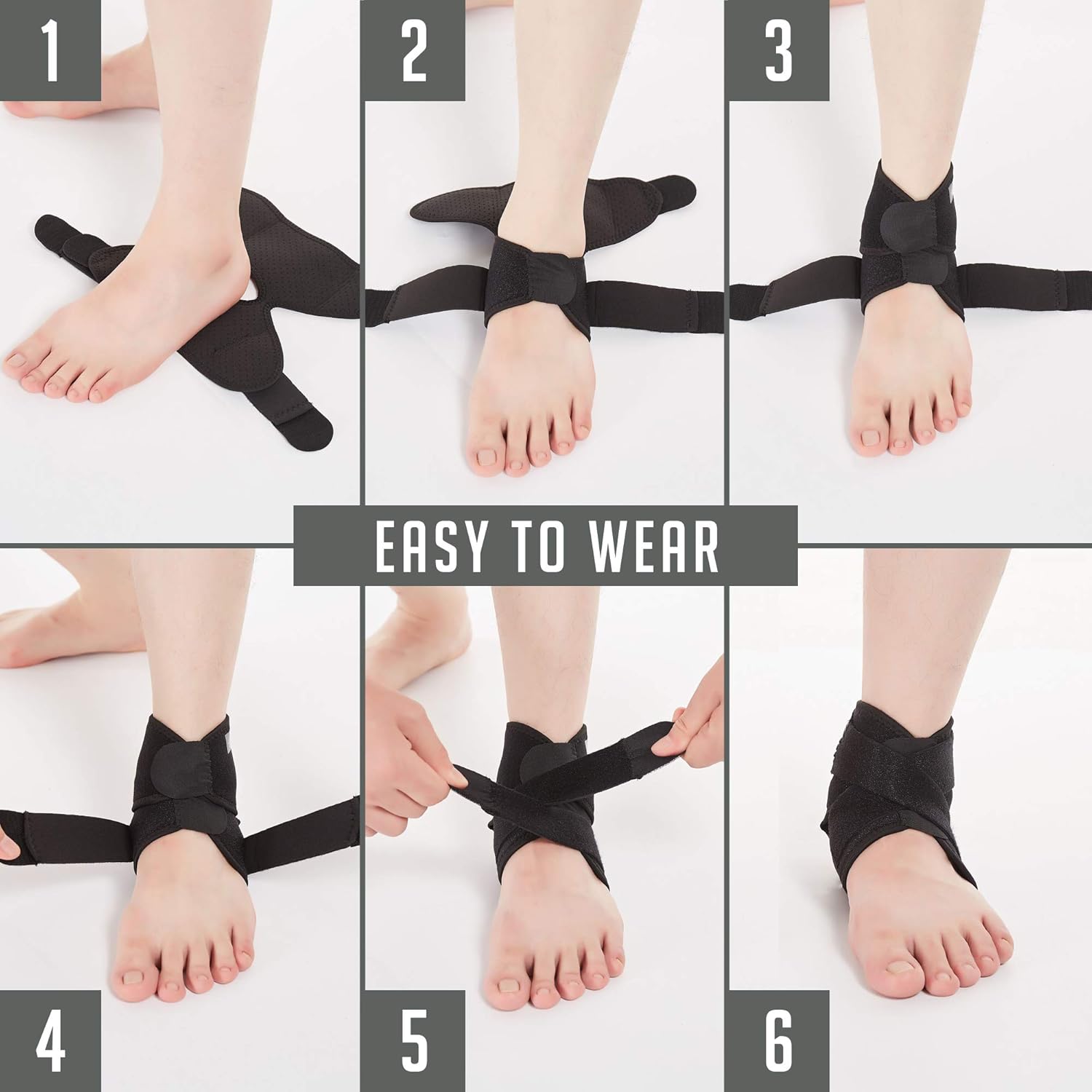 1

2

3

EASY TO WEAR

4

5

6