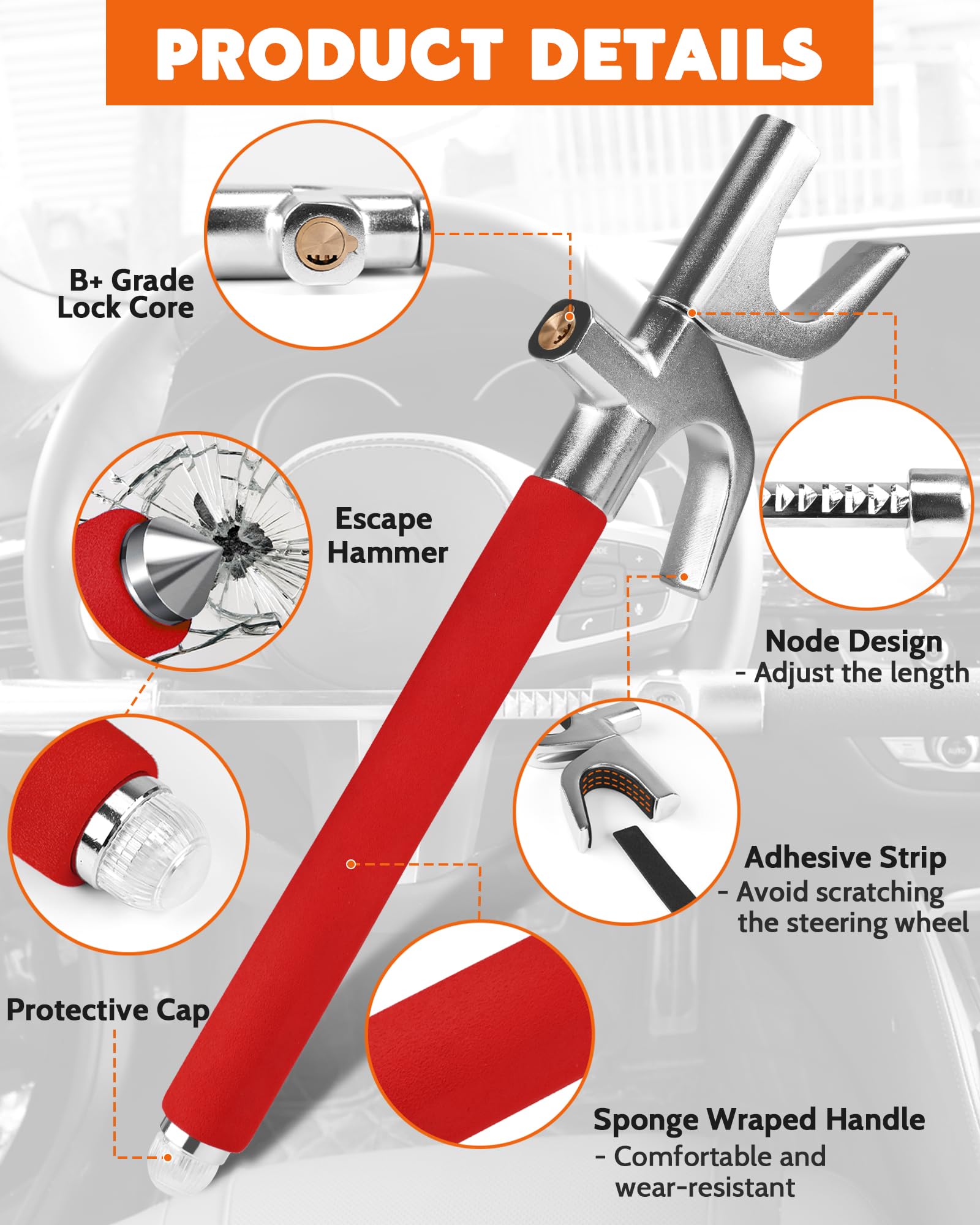 PRODUCT DETAILS

B+ Grade Lock Core

Escape Hammer

Node Design
- Adjust the length

Adhesive Strip
- Avoid scratching the steering wheel

Protective Cap

Sponge Wraped Handle
- Comfortable and wear-resistant