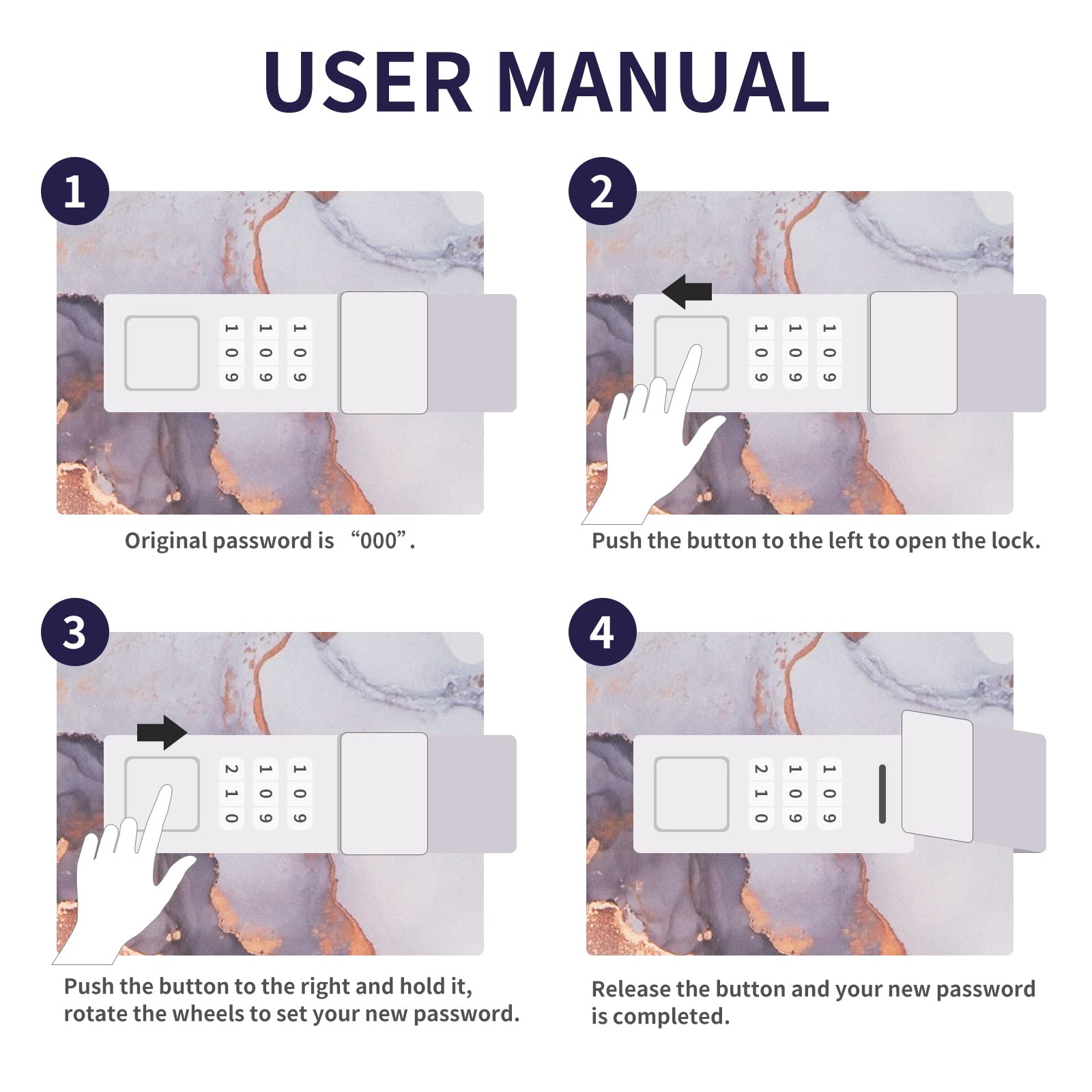 USER MANUAL

1

1 0 9 1 0 9 1 0 9

Original password is “000”.

2

1 0 9 1 0 9 1 0 9

Push the button to the left to open the lock.

3

2 1 0 1 0 9 1 0 9

Push the button to the right and hold it, rotate the wheels to set your new password.

4

2 1 0 1 0 9 1 0 9

Release the button and your new password is completed.