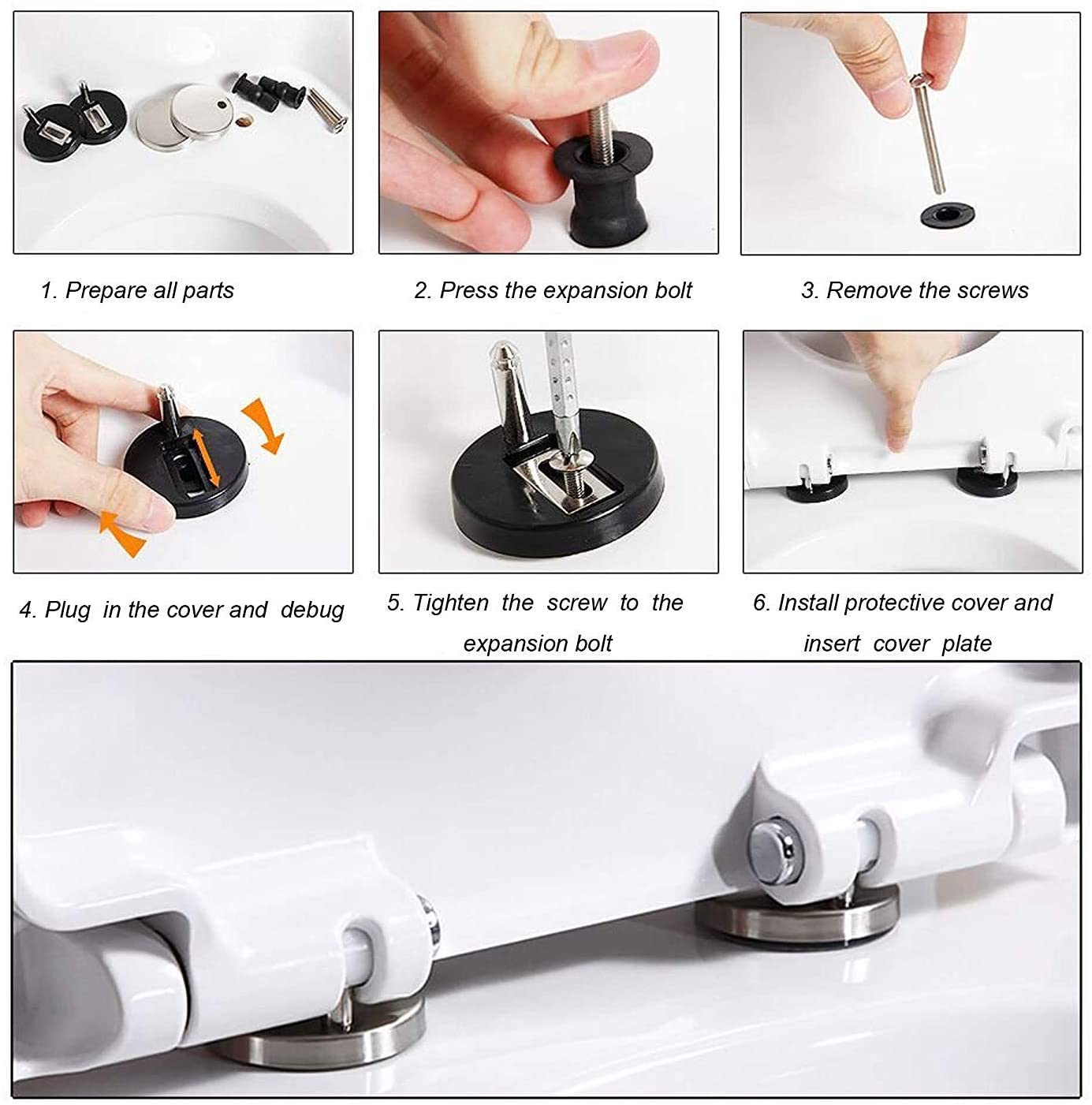 1. Prepare all parts

2. Press the expansion bolt

3. Remove the screws

4. Plug in the cover and debug

5. Tighten the screw to the expansion bolt

6. Install protective cover and insert cover plate