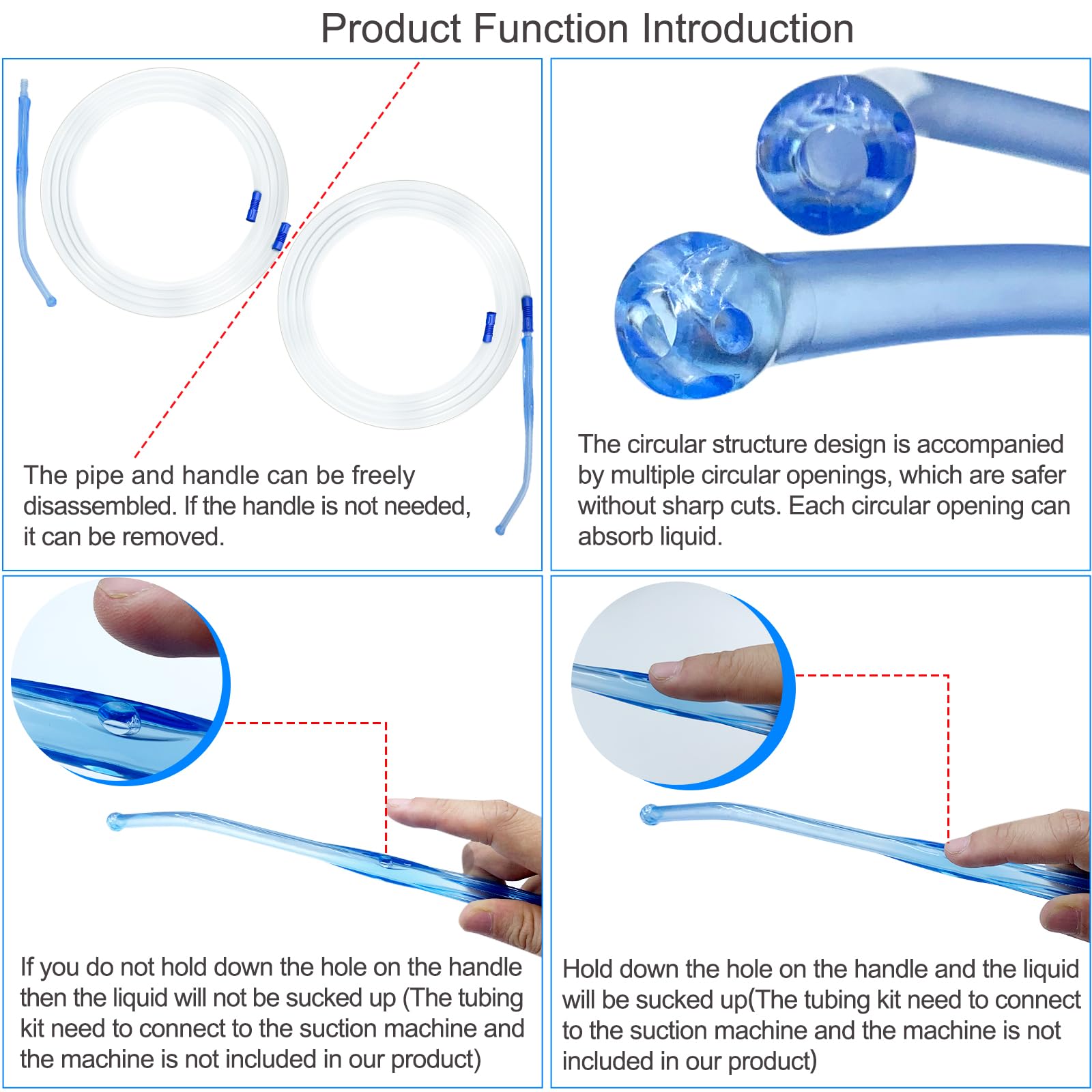 Product Function Introduction

The pipe and handle can be freely disassembled. If the handle is not needed, it can be removed.

The circular structure design is accompanied by multiple circular openings, which are safer without sharp cuts. Each circular opening can absorb liquid.

If you do not hold down the hole on the handle then the liquid will not be sucked up (The tubing kit need to connect to the suction machine and the machine is not included in our product)

Hold down the hole on the handle and the liquid will be sucked up(The tubing kit need to connect to the suction machine and the machine is not included in our product)