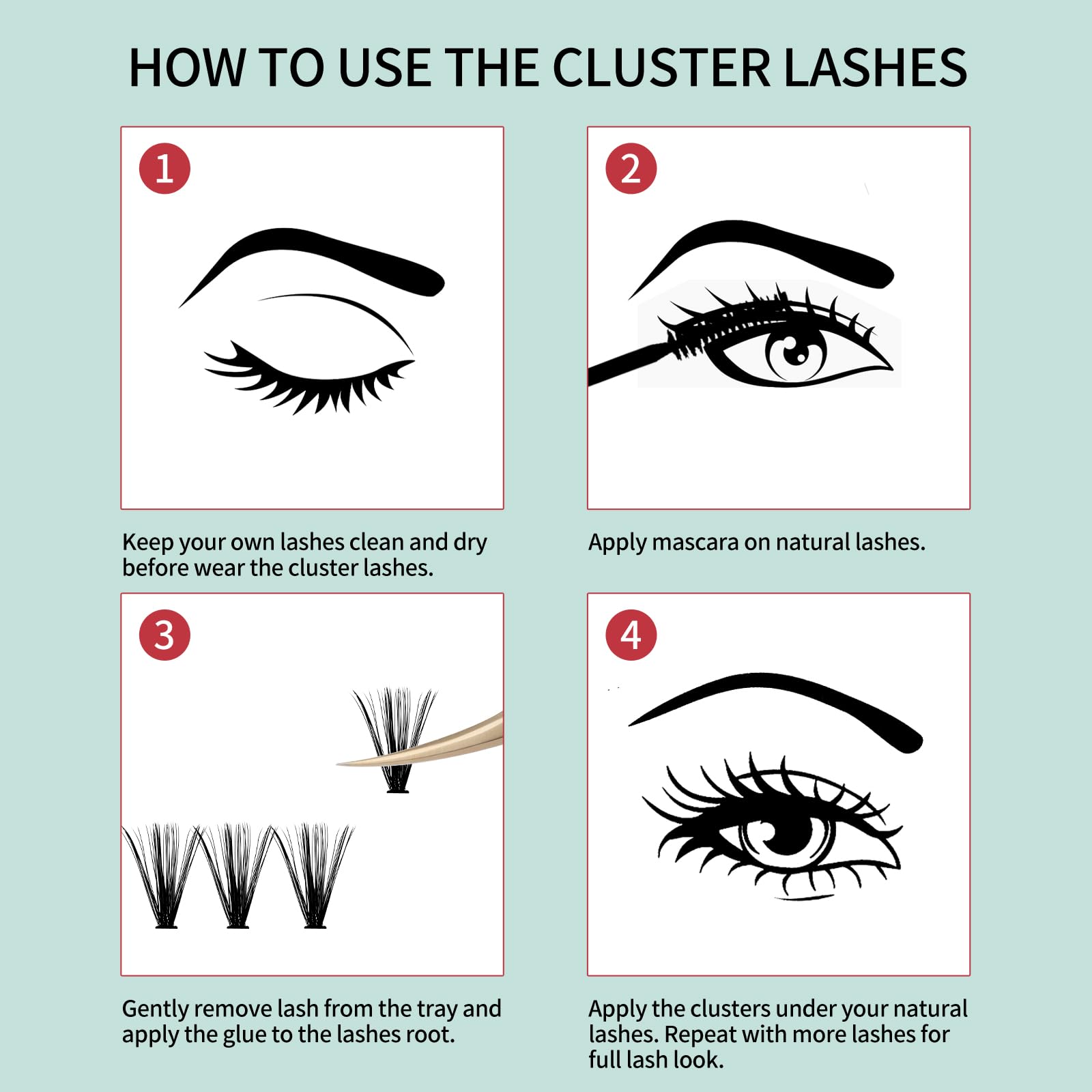 HOW TO USE THE CLUSTER LASHES

1

Keep your own lashes clean and dry before wear the cluster lashes.

2

Apply mascara on natural lashes.

3

Gently remove lash from the tray and apply the glue to the lashes root.

4

Apply the clusters under your natural lashes. Repeat with more lashes for full lash look.