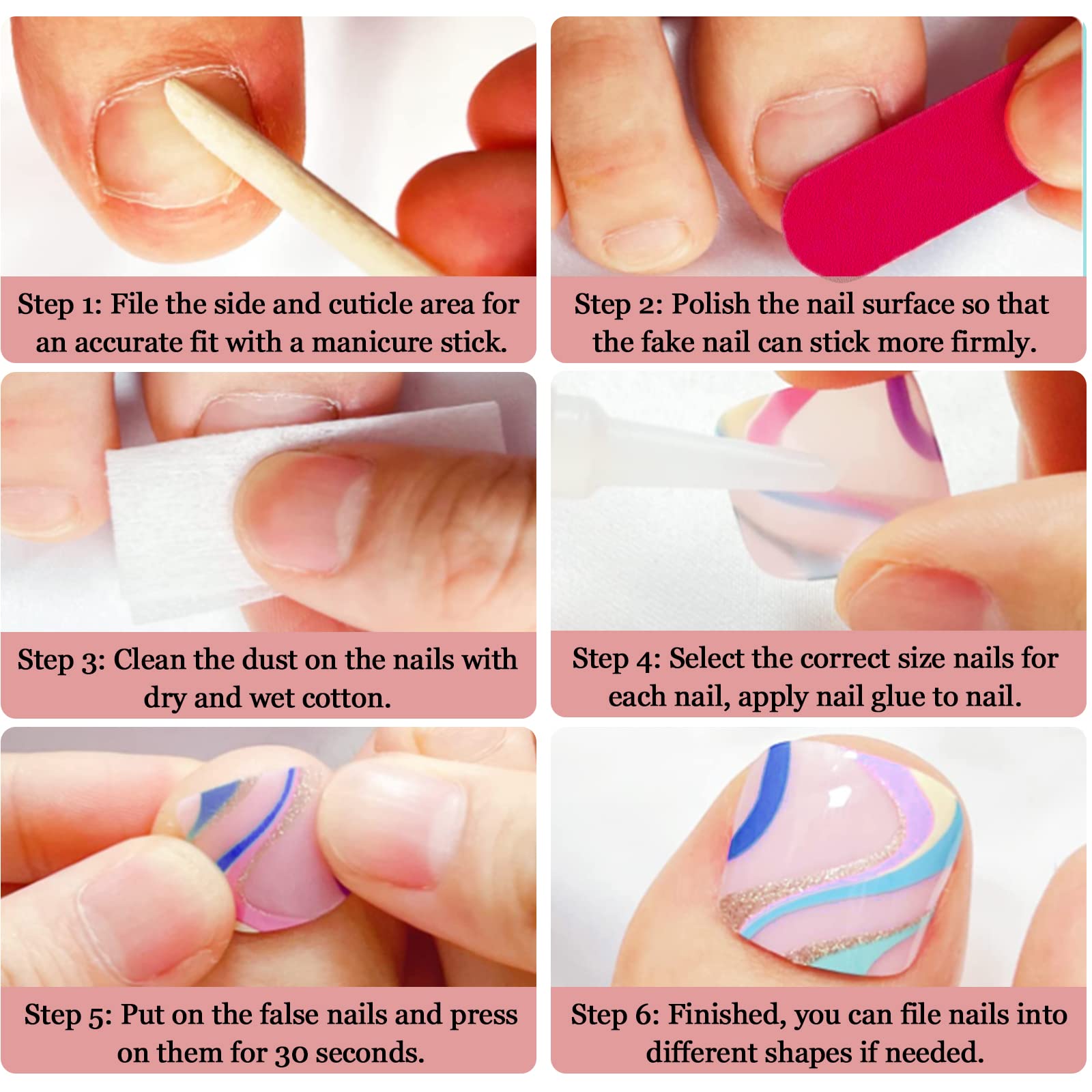 Step 1: File the side and cuticle area for an accurate fit with a manicure stick.

Step 2: Polish the nail surface so that the fake nail can stick more firmly.

Step 3: Clean the dust on the nails with dry and wet cotton.

Step 4: Select the correct size nails for each nail, apply nail glue to nail.

Step 5: Put on the false nails and press on them for 30 seconds.

Step 6: Finished, you can file nails into different shapes if needed.