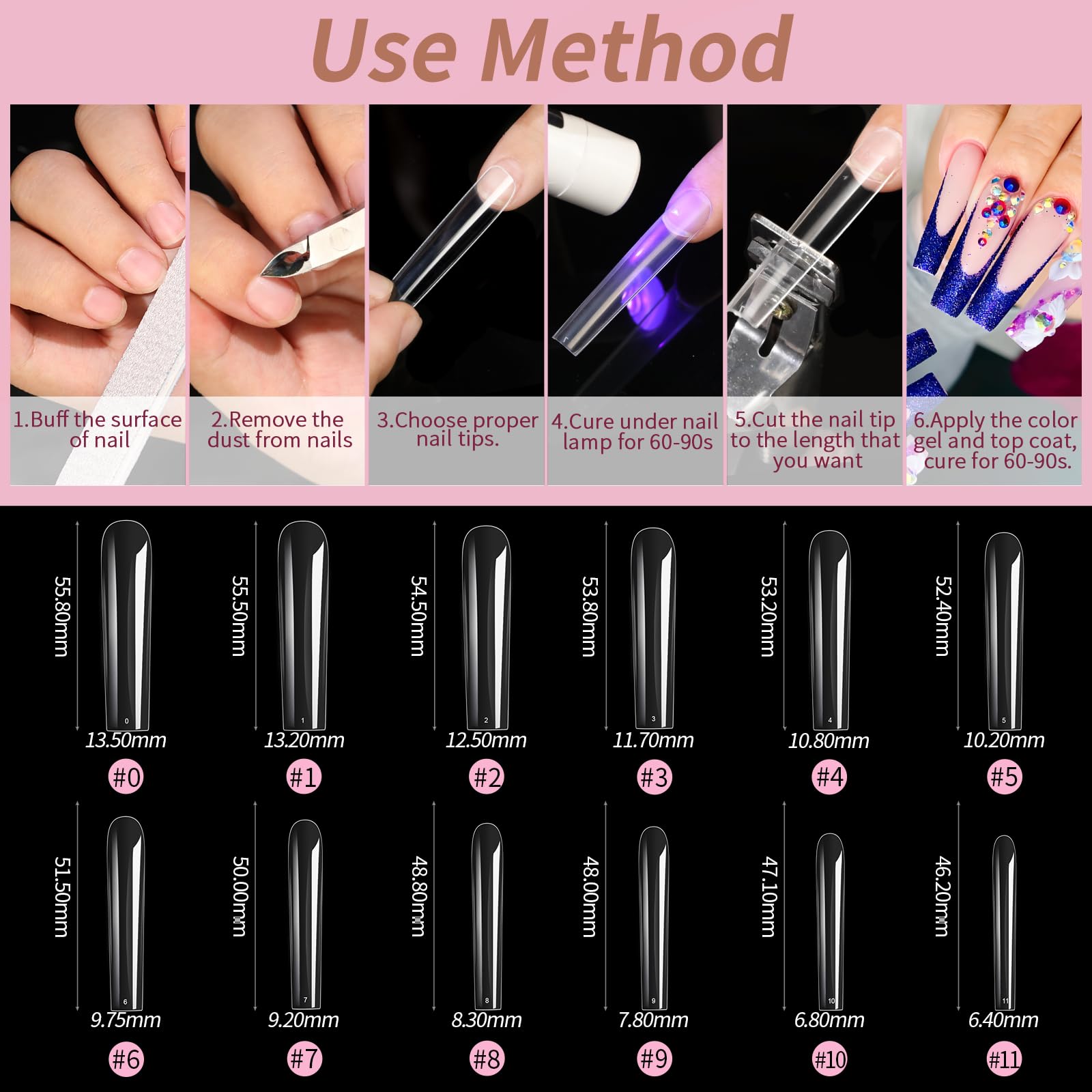 Use Method

1.Buff the surface of nail

2.Remove the dust from nails

3.Choose proper nail tips.

4.Cure under nail lamp for 60-90s

5.Cut the nail tip to the length that you want

6.Apply the color gel and top coat, cure for 60-90s.

55.80mm
0
13.50mm
#0

55.50mm
1
13.20mm
#1

54.50mm
2
12.50mm
#2

53.80mm
3
11.70mm
#3

53.20mm
4
10.80mm
#4

52.40mm
5
10.20mm
#5

51.50mm
6
9.75mm
#6

50.00mm
7
9.20mm
#7

48.80mm
8
8.30mm
#8

48.00mm
9
7.80mm
#9

47.10mm
10
6.80mm
#10

46.20mm
11
6.40mm
#11