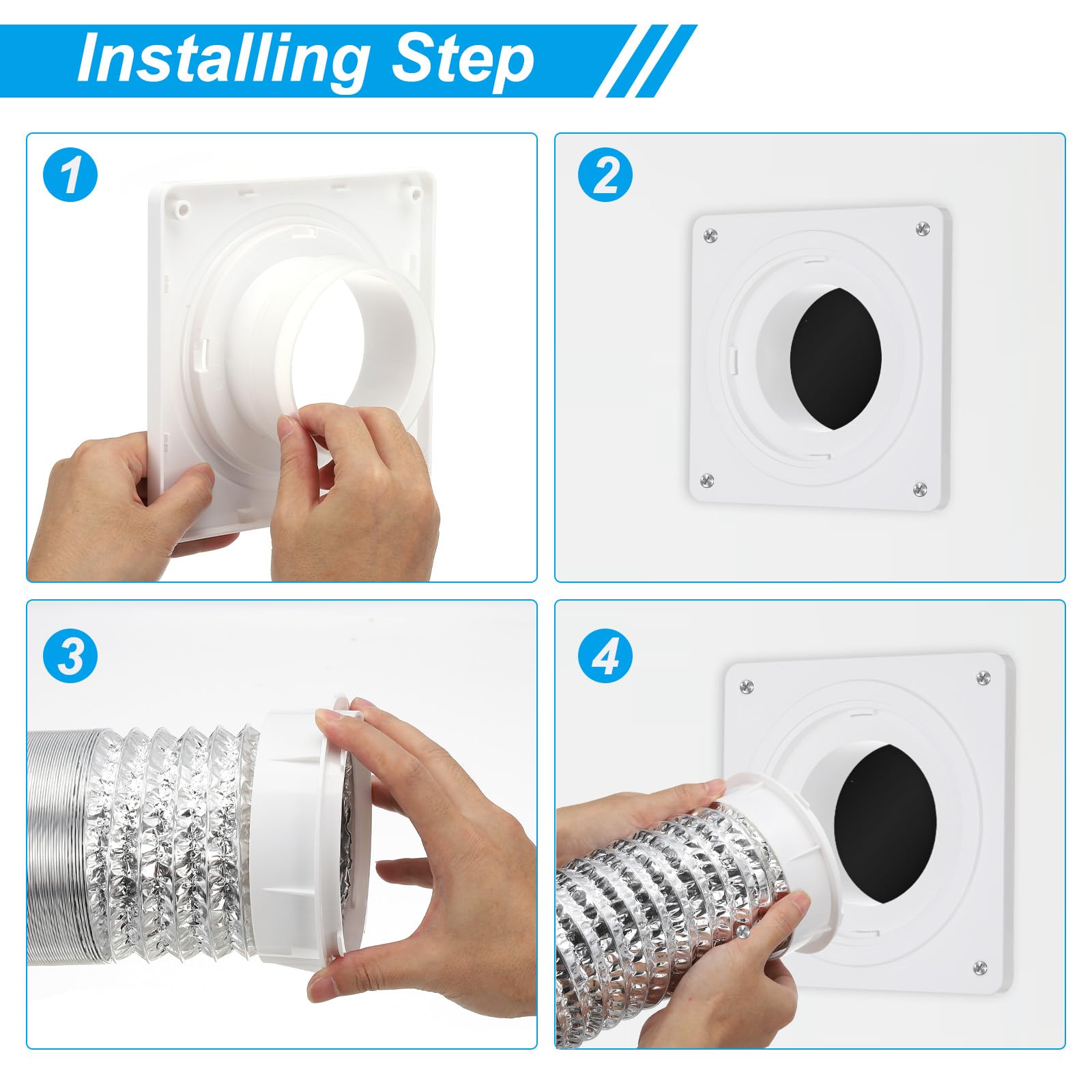 Installing Step

1

2

3

4