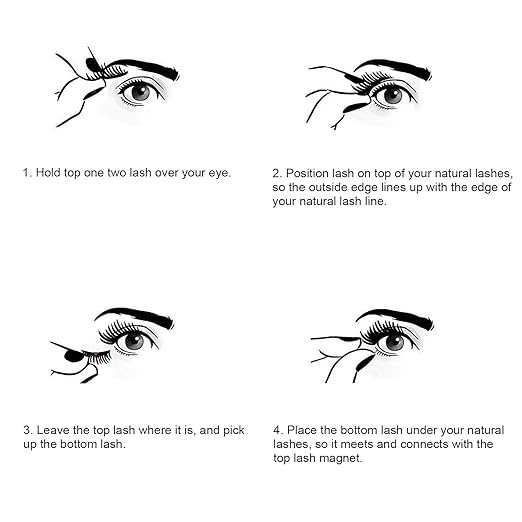 1. Hold top one two lash over your eye.

2. Position lash on top of your natural lashes, so the outside edge lines up with the edge of your natural lash line.

3. Leave the top lash where it is, and pick up the bottom lash.

4. Place the bottom lash under your natural lashes, so it meets and connects with the top lash magnet.