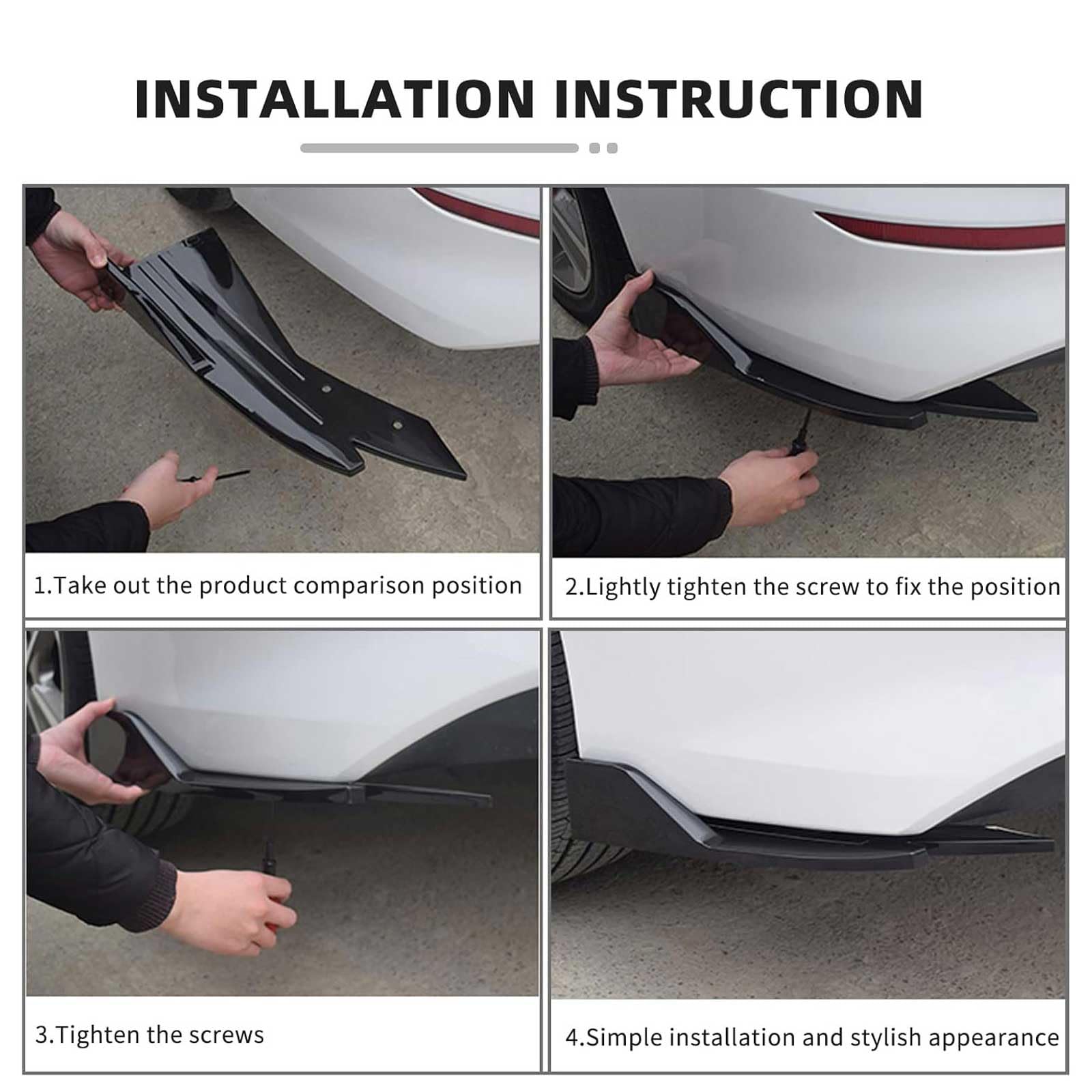 INSTALLATION INSTRUCTION

1.Take out the product comparison position

2.Lightly tighten the screw to fix the position

3.Tighten the screws

4.Simple installation and stylish appearance