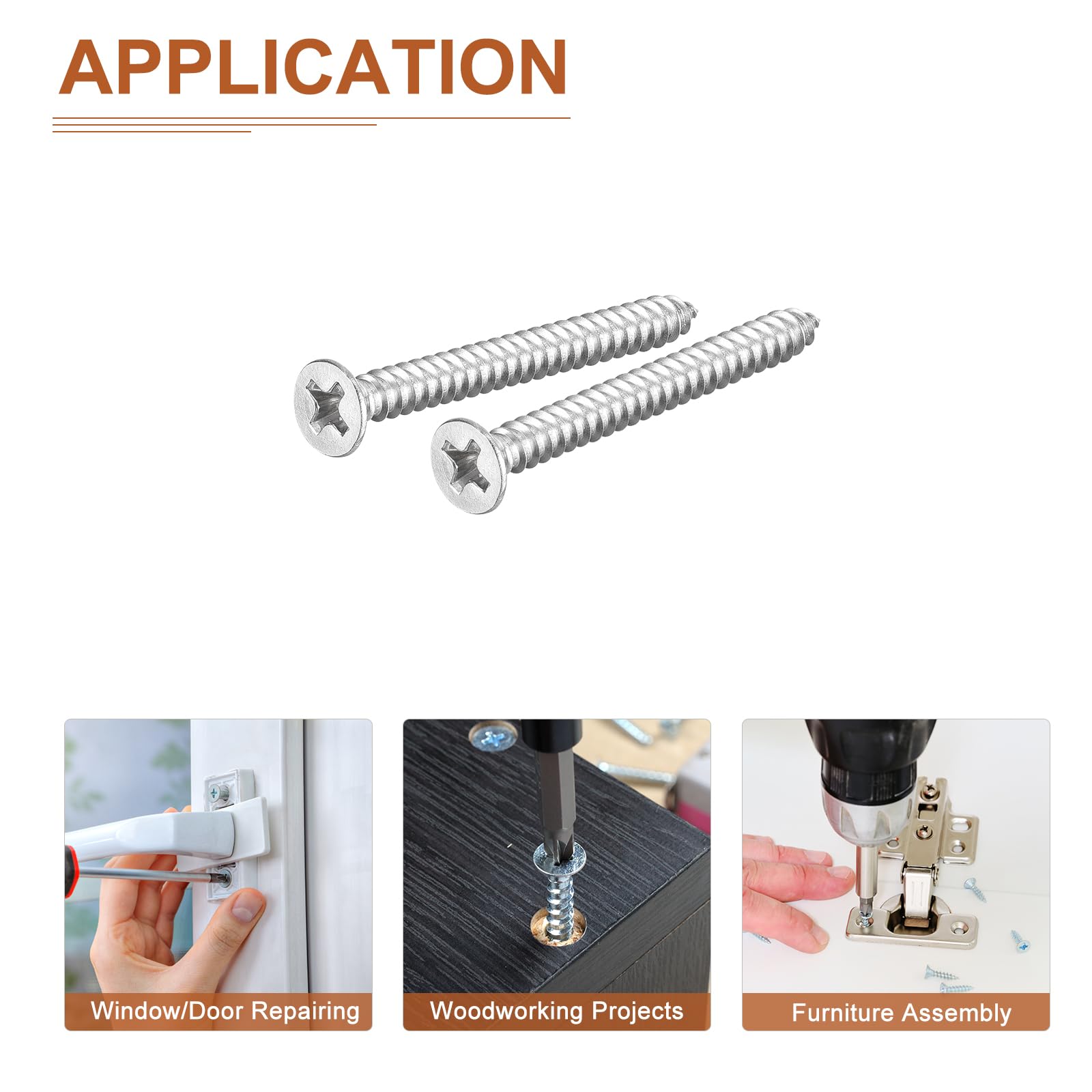 APPLICATION

Window/Door Repairing

Woodworking Projects

Furniture Assembly