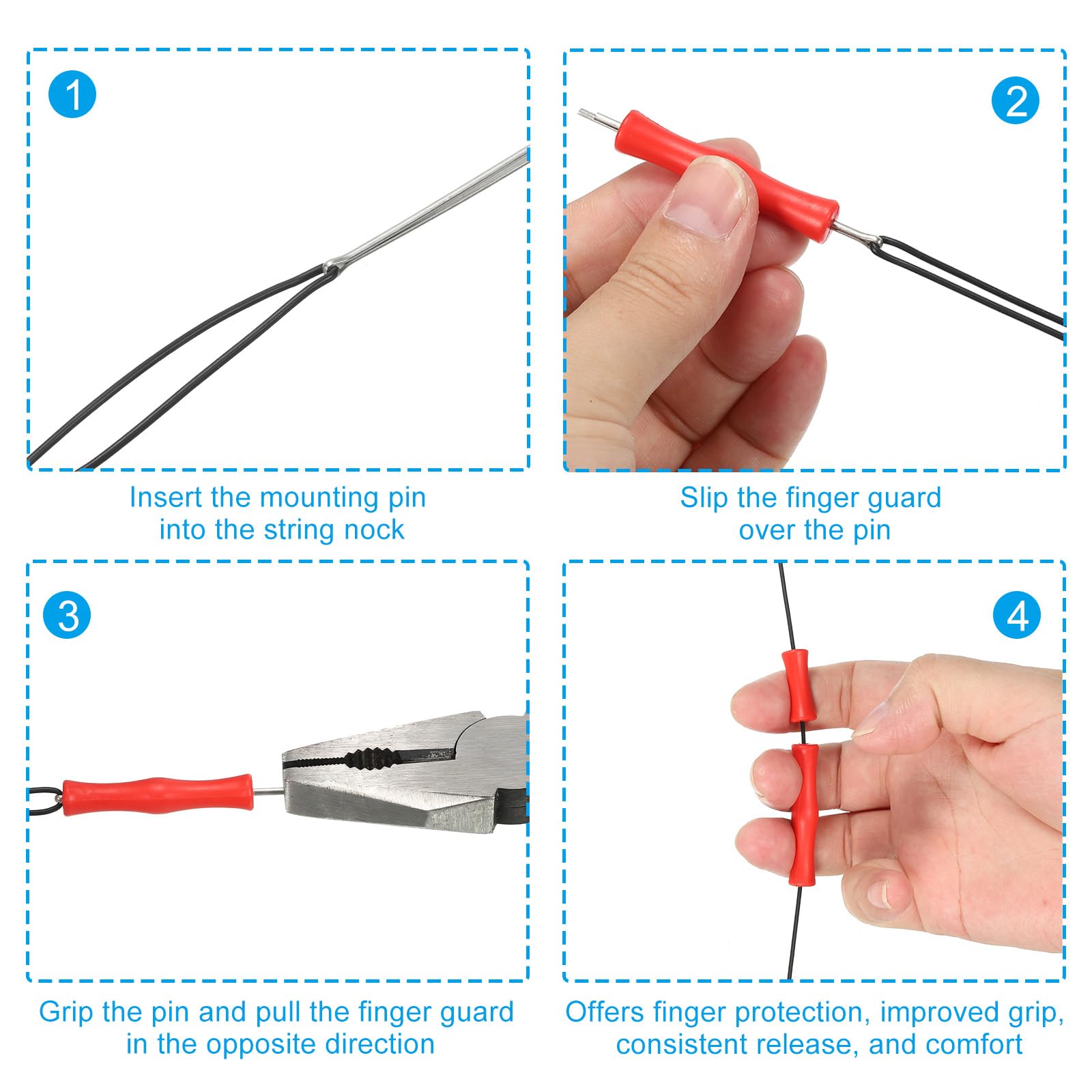 1

Insert the mounting pin into the string nock

2

Slip the finger guard over the pin

3

Grip the pin and pull the finger guard in the opposite direction

4

Offers finger protection, improved grip, consistent release, and comfort