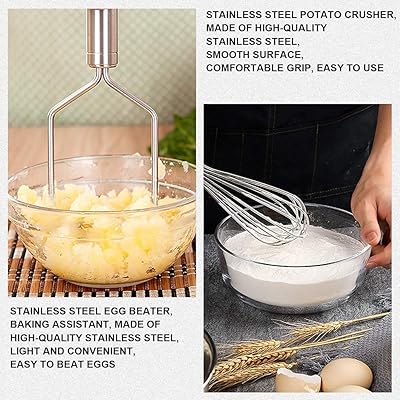 STAINLESS STEEL POTATO CRUSHER, MADE OF HIGH-QUALITY STAINLESS STEEL, SMOOTH SURFACE, COMFORTABLE GRIP, EASY TO USE

STAINLESS STEEL EGG BEATER, BAKING ASSISTANT, MADE OF HIGH-QUALITY STAINLESS STEEL, LIGHT AND CONVENIENT, EASY TO BEAT EGGS