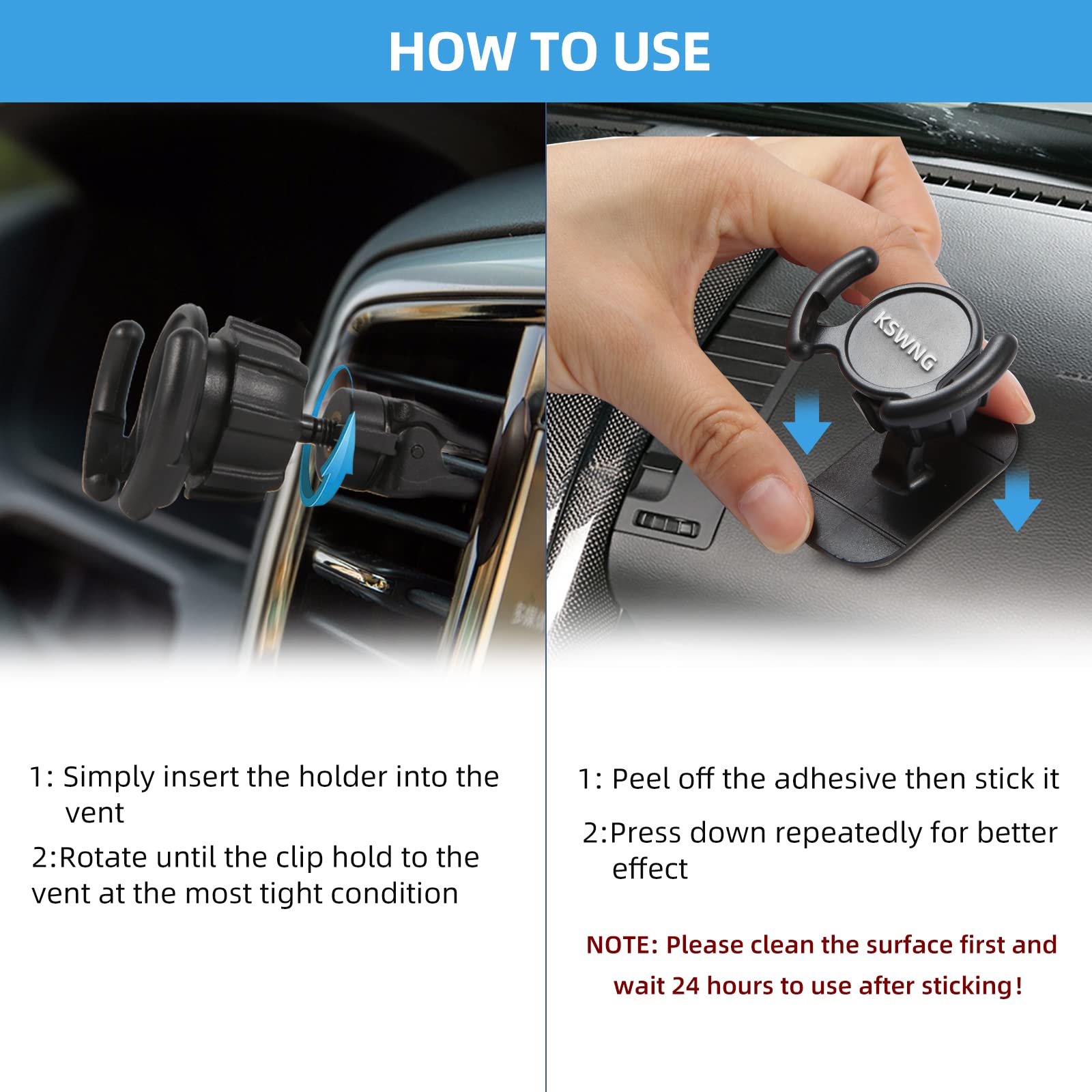 HOW TO USE

KSWNG

1: Simply insert the holder into the vent

2:Rotate until the clip hold to the vent at the most tight condition

1: Peel off the adhesive then stick it

2:Press down repeatedly for better effect

NOTE: Please clean the surface first and wait 24 hours to use after sticking!