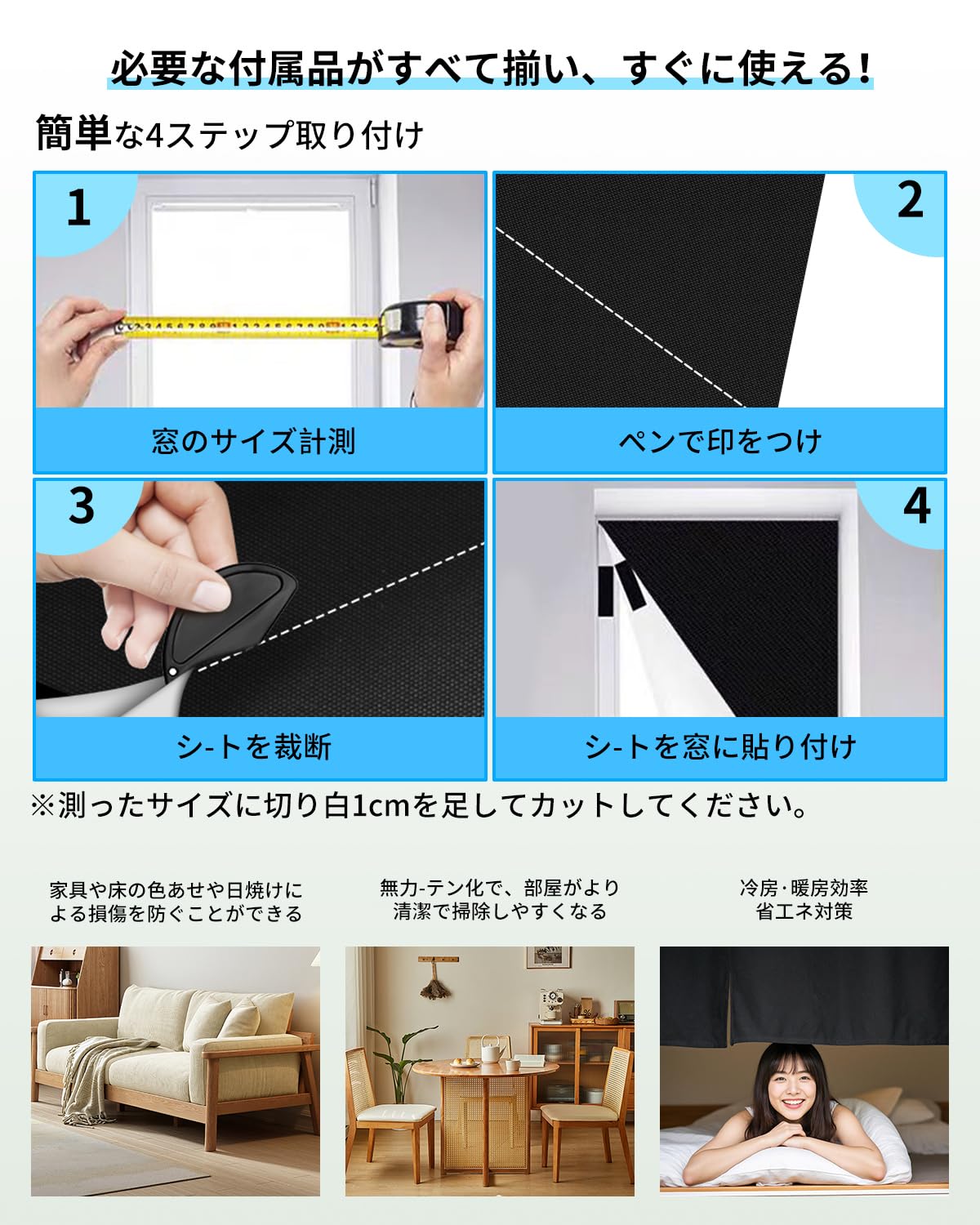 必要な付属品がすべて揃い、すぐに使える！

簡単な4ステップ取り付け

1

窓のサイズ計測

2

ペンで印をつけ

3

シ-トを裁断

4

シ-トを窓に貼り付け

※測ったサイズに切り白1cmを足してカットしてください。

家具や床の色あせや日焼けによる損傷を防ぐことができる

無力-テン化で、部屋がより清潔で掃除しやすくなる

冷房·暖房効率
省エネ対策