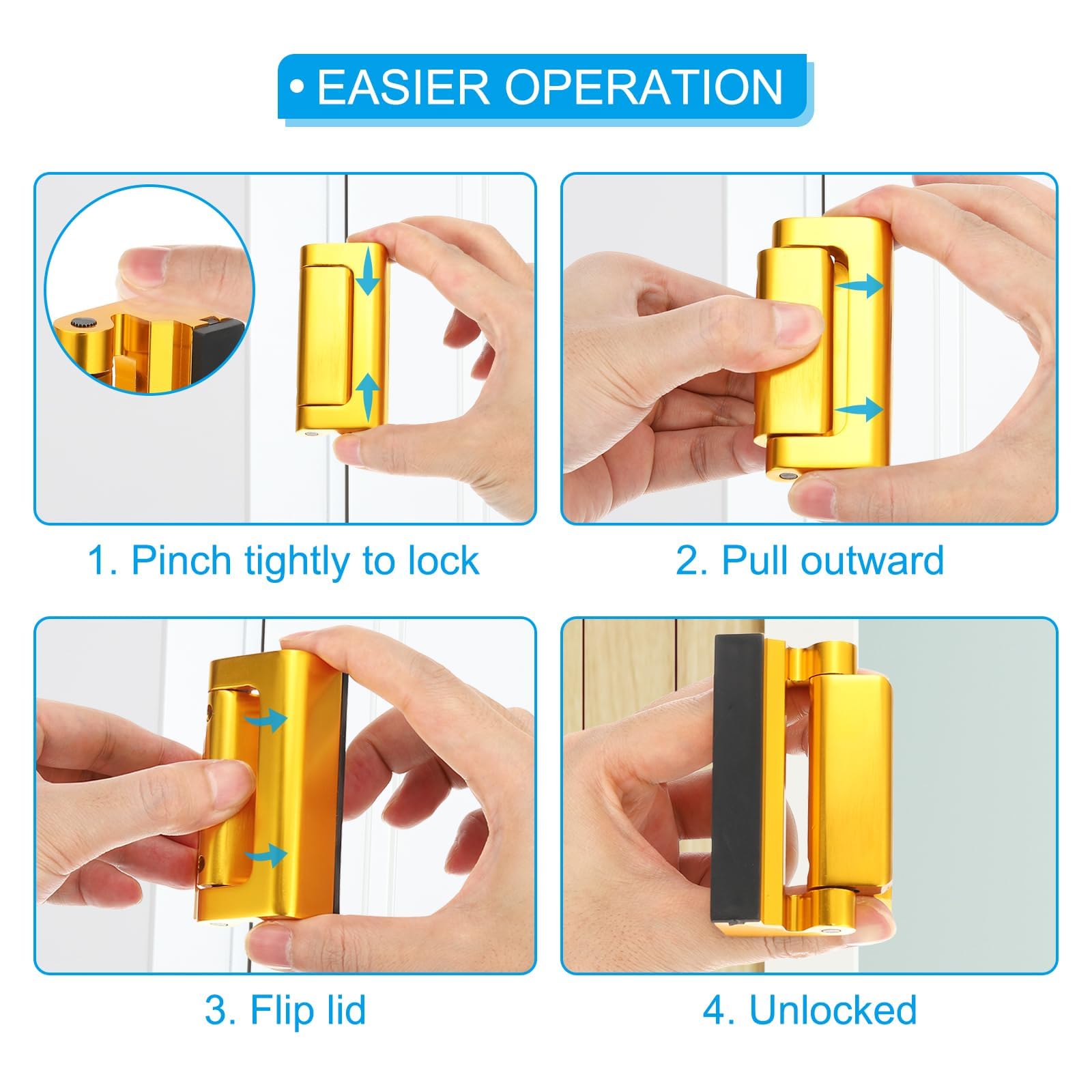 • EASIER OPERATION

1. Pinch tightly to lock

2. Pull outward

3. Flip lid

4. Unlocked