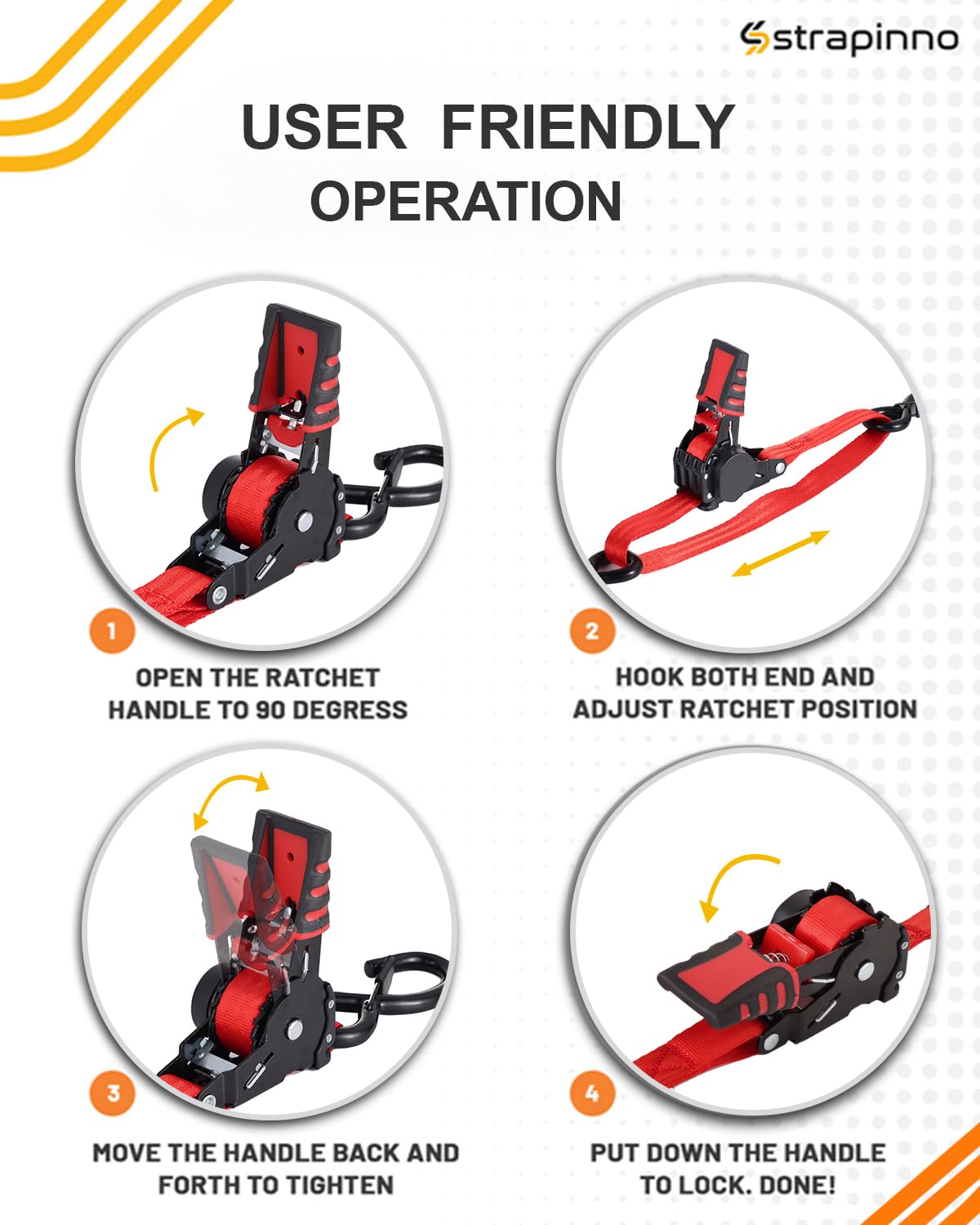 strapinno

USER FRIENDLY OPERATION

1

OPEN THE RATCHET HANDLE TO 90 DEGRESS

2

HOOK BOTH END AND ADJUST RATCHET POSITION

3

MOVE THE HANDLE BACK AND FORTH TO TIGHTEN

4

PUT DOWN THE HANDLE TO LOCK. DONE!