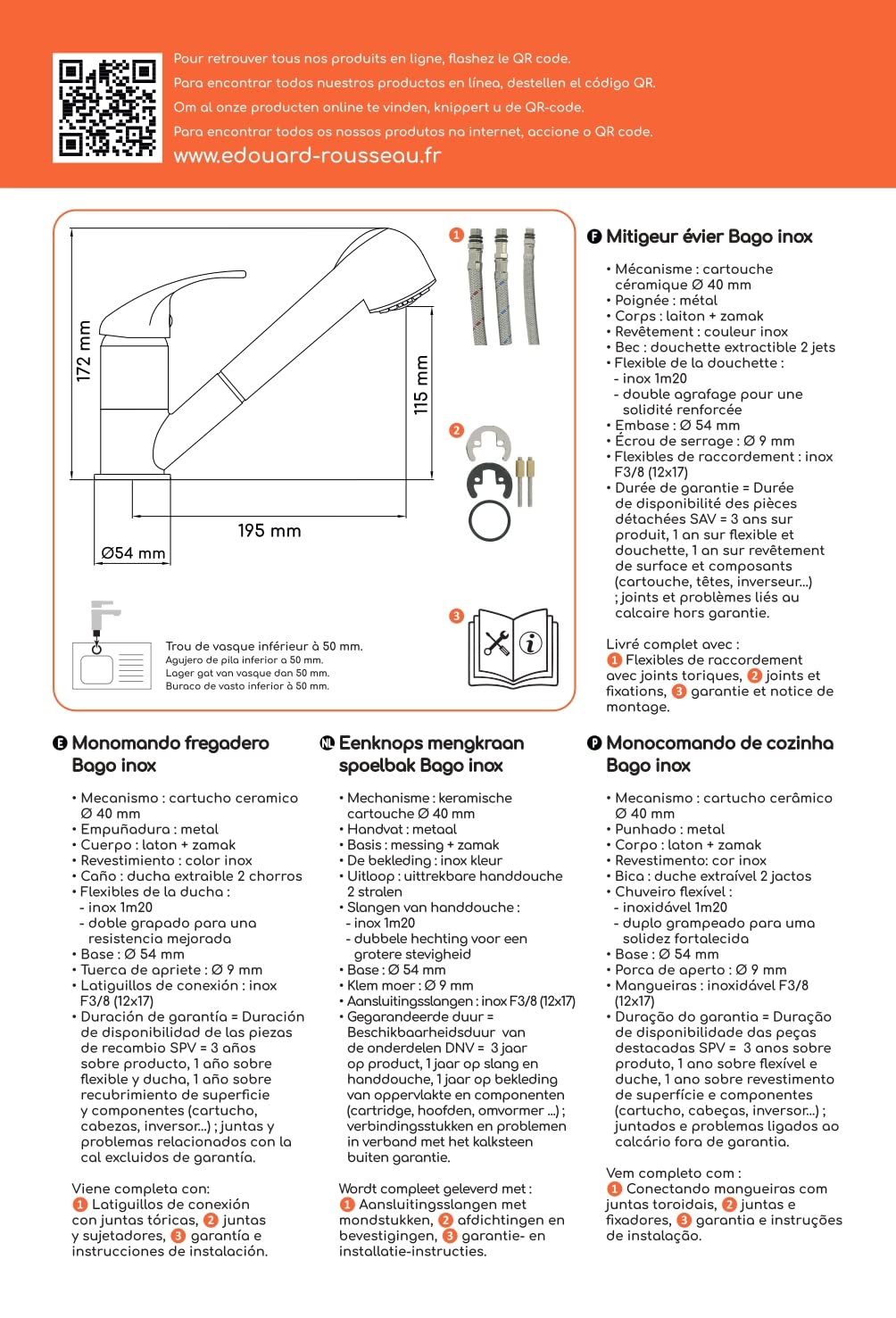 Pour retrouver tous nos produits en ligne, flashez le QR code.
Para encontrar todos nuestros productos en línea, destellen el código QR.
Om al onze producten online te vinden, knippert u de QR-code.
Para encontrar todos os nossos produtos na internet, accione o QR code.
www.edouard-rousseau.fr

172 mm
115 mm
195 mm
Ø54 mm

1
2
3

Trou de vasque inférieur à 50 mm.
Agujero de pila inferior a 50 mm.
Lager gat van vasque dan 50 mm.
Buraco de vasto inferior à 50 mm.

F Mitigeur évier Bago inox

• Mécanisme : cartouche céramique Ø 40 mm
• Poignée : métal
• Corps : laiton + zamak
• Revêtement : couleur inox
• Bec : douchette extractible 2 jets
• Flexible de la douchette :
- inox 1m20
- double agrafage pour une solidité renforcée
• Embase : Ø 54 mm
• Écrou de serrage : Ø 9 mm
• Flexibles de raccordement : inox F3/8 (12x17)
• Durée de garantie = Durée de disponibilité des pièces détachées SAV = 3 ans sur produit, 1 an sur flexible et douchette, 1 an sur revêtement de surface et composants (cartouche, têtes, inverseur...) ; joints et problèmes liés au calcaire hors garantie.

Livré complet avec :
1 Flexibles de raccordement avec joints toriques, 2 joints et fixations, 3 garantie et notice de montage.

E Monomando fregadero Bago inox

• Mecanismo : cartucho ceramico Ø 40 mm
• Empuñadura : metal
• Cuerpo : laton + zamak
• Revestimiento : color inox
• Caño : ducha extraible 2 chorros
• Flexibles de la ducha :
- inox 1m20
- doble grapado para una resistencia mejorada
• Base : Ø 54 mm
• Tuerca de apriete : Ø 9 mm
• Latiguillos de conexión : inox F3/8 (12x17)
• Duración de garantía = Duración de disponibilidad de las piezas de recambio SPV = 3 años sobre producto, 1 año sobre flexible y ducha, 1 año sobre recubrimiento de superficie y componentes (cartucho, cabezas, inversor...) ; juntas y problemas relacionados con la cal excluidos de garantía.

Viene completa con:
1 Latiguillos de conexión con juntas tóricas, 2 juntas y sujetadores, 3 garantía e instrucciones de instalación.

NL Eenknops mengkraan spoelbak Bago inox

• Mechanisme : keramische cartouche Ø 40 mm
• Handvat : metaal
• Basis : messing + zamak
• De bekleding : inox kleur
• Uitloop : uittrekbare handdouche 2 stralen
• Slangen van handdouche :
- inox 1m20
- dubbele hechting voor een grotere stevigheid
• Base : Ø 54 mm
• Klem moer : Ø 9 mm
• Aansluitingsslangen : inox F3/8 (12x17)
• Gegarandeerde duur = Beschikbaarheidsduur van de onderdelen DNV = 3 jaar op product, 1 jaar op slang en handdouche, 1 jaar op bekleding van oppervlakte en componenten (cartridge, hoofden, omvormer ...) ; verbindingsstukken en problemen in verband met het kalksteen buiten garantie.

Wordt compleet geleverd met :
1 Aansluitingsslangen met mondstukken, 2 afdichtingen en bevestigingen, 3 garantie- en installatie-instructies.

P Monocomando de cozinha Bago inox

• Mecanismo : cartucho cerâmico Ø 40 mm
• Punhado : metal
• Corpo : laton + zamak
• Revestimento: cor inox
• Bica : duche extraível 2 jactos
• Chuveiro flexível :
- inoxidável 1m20
- duplo grampeado para uma solidez fortalecida
• Base : Ø 54 mm
• Porca de aperto : Ø 9 mm
• Mangueiras : inoxidável F3/8 (12x17)
• Duração do garantia = Duração de disponibilidade das peças destacadas SPV = 3 anos sobre produto, 1 ano sobre flexível e duche, 1 ano sobre revestimento de superfície e componentes (cartucho, cabeças, inversor...) ; juntados e problemas ligados ao calcário fora de garantia.

Vem completo com :
1 Conectando mangueiras com juntas toroidais, 2 juntas e fixadores, 3 garantia e instruções de instalação.