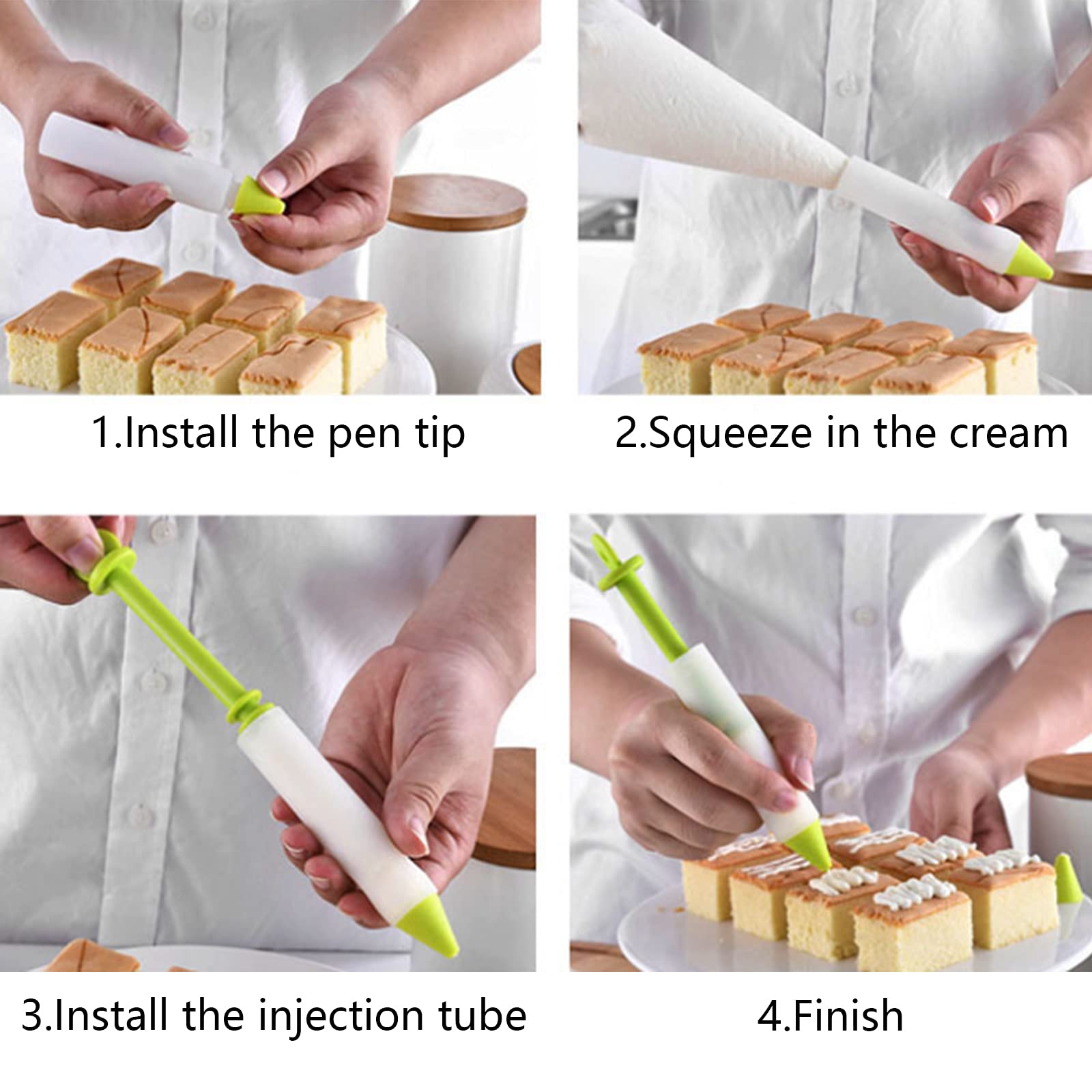 1.Install the pen tip

2.Squeeze in the cream

3.Install the injection tube

4.Finish