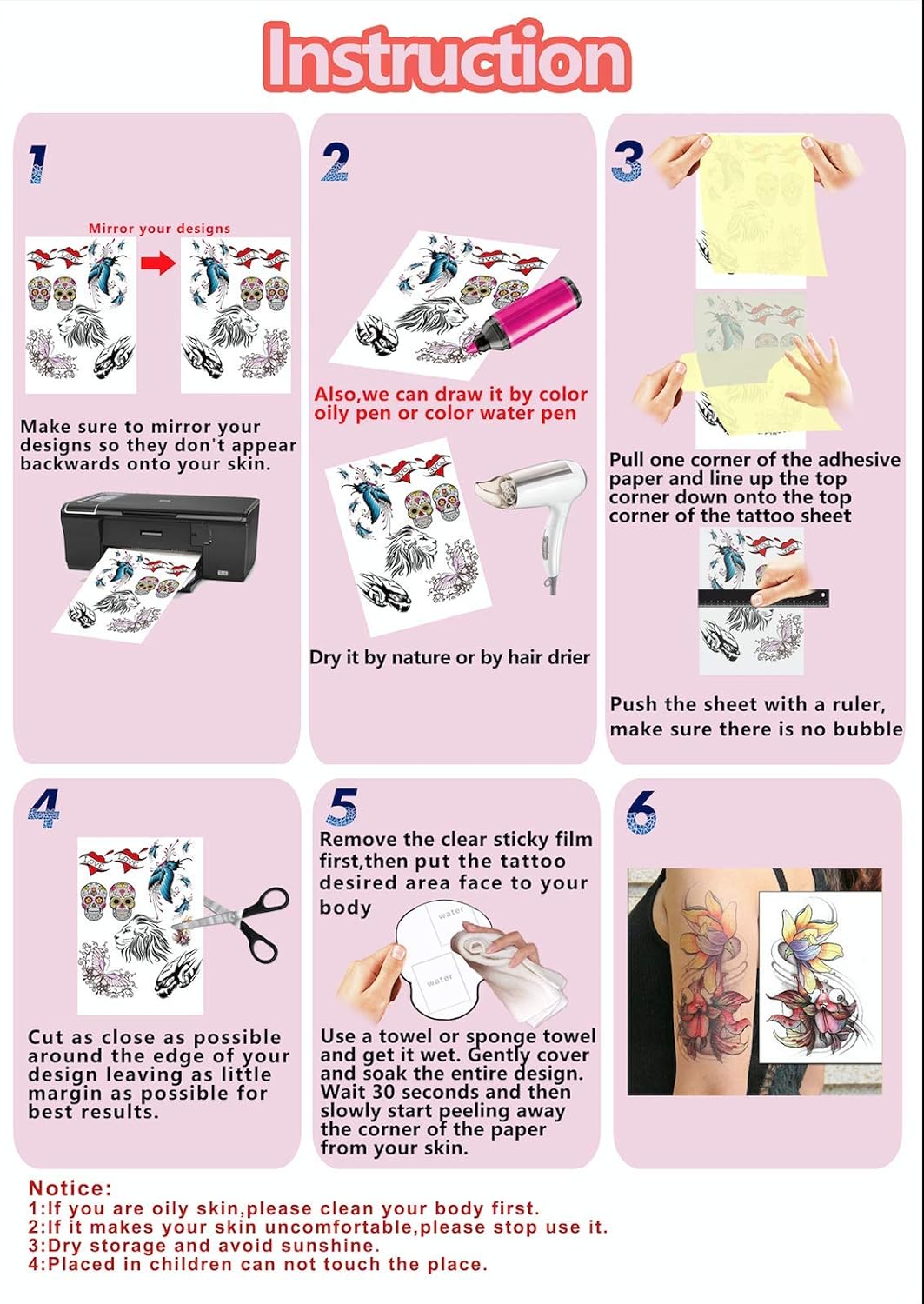 Instruction

1

Mirror your designs

Make sure to mirror your designs so they don't appear backwards onto your skin.

2

Also,we can draw it by color oily pen or color water pen

Dry it by nature or by hair drier

3

Pull one corner of the adhesive paper and line up the top corner down onto the top corner of the tattoo sheet

Push the sheet with a ruler, make sure there is no bubble

4

Cut as close as possible around the edge of your design leaving as little margin as possible for best results.

5

Remove the clear sticky film first,then put the tattoo desired area face to your body

water

water

Use a towel or sponge towel and get it wet. Gently cover and soak the entire design. Wait 30 seconds and then slowly start peeling away the corner of the paper from your skin.

6

Notice:
1:If you are oily skin,please clean your body first.
2:If it makes your skin uncomfortable,please stop use it.
3:Dry storage and avoid sunshine.
4:Placed in children can not touch the place.