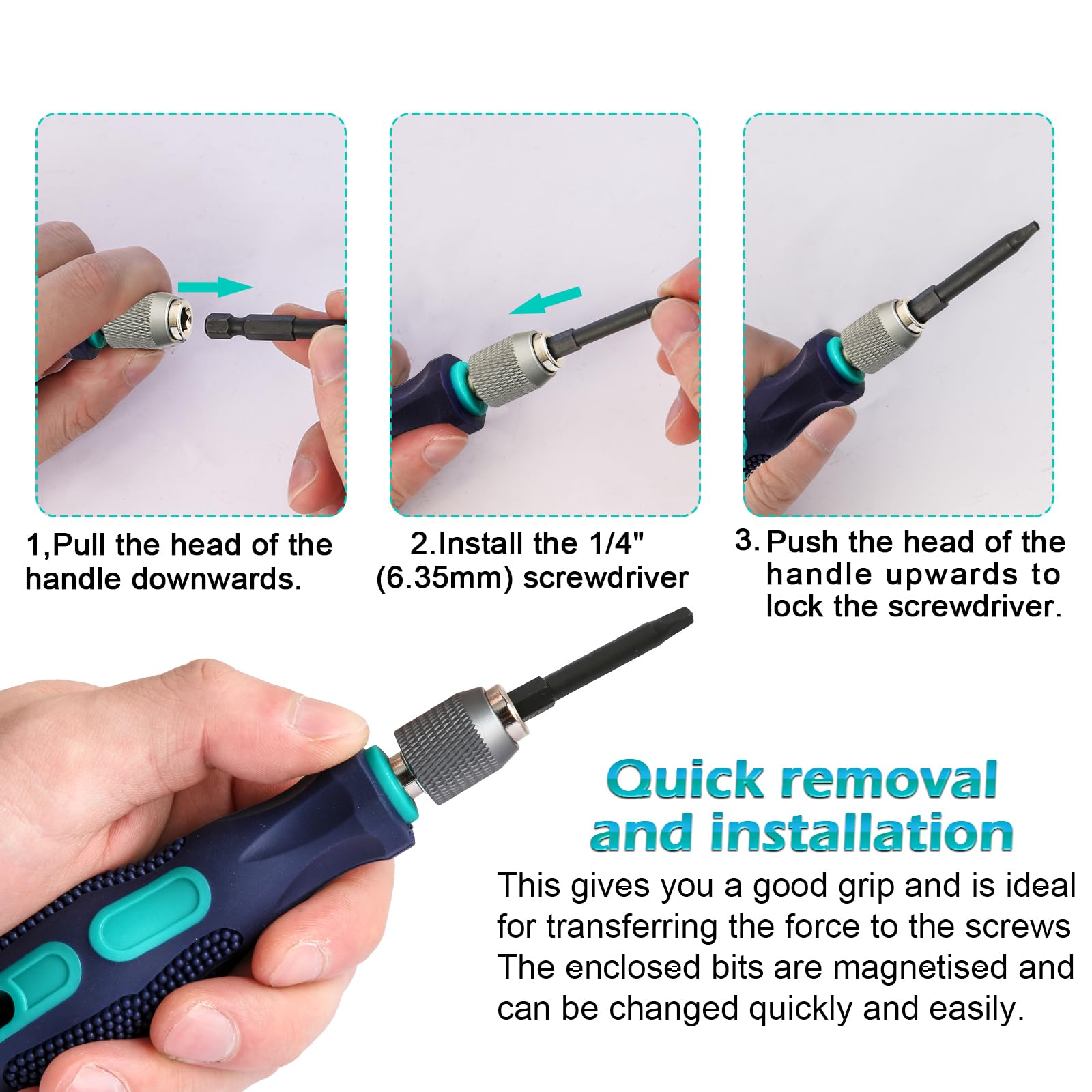 1,Pull the head of the handle downwards.

2.Install the 1/4" (6.35mm) screwdriver

3. Push the head of the handle upwards to lock the screwdriver.

Quick removal and installation

This gives you a good grip and is ideal for transferring the force to the screws The enclosed bits are magnetised and can be changed quickly and easily.