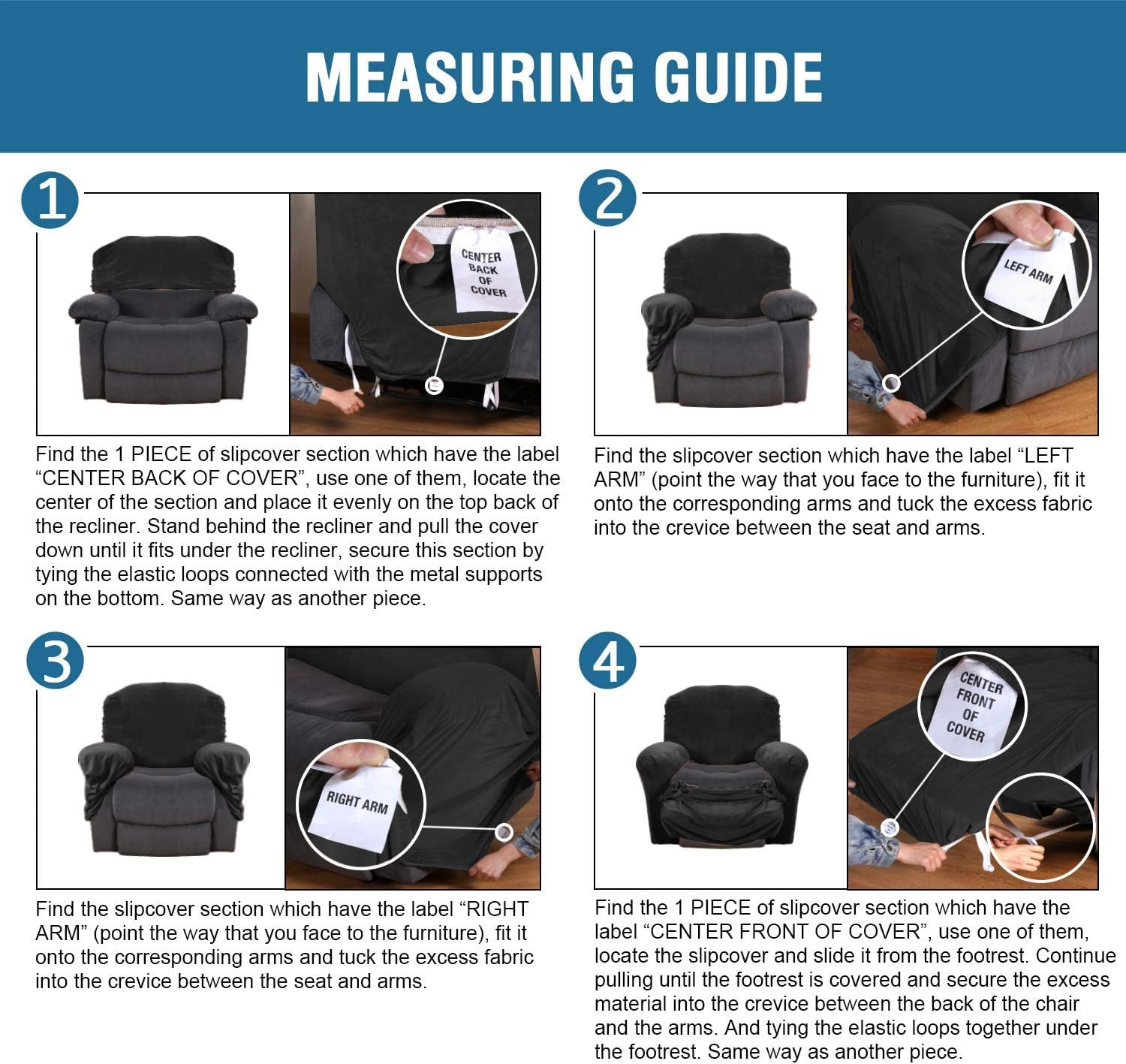 MEASURING GUIDE

1

CENTER BACK OF COVER

Find the 1 PIECE of slipcover section which have the label “CENTER BACK OF COVER”, use one of them, locate the center of the section and place it evenly on the top back of the recliner. Stand behind the recliner and pull the cover down until it fits under the recliner, secure this section by tying the elastic loops connected with the metal supports on the bottom. Same way as another piece.

2

LEFT ARM

Find the slipcover section which have the label “LEFT ARM” (point the way that you face to the furniture), fit it onto the corresponding arms and tuck the excess fabric into the crevice between the seat and arms.

3

RIGHT ARM

Find the slipcover section which have the label “RIGHT ARM” (point the way that you face to the furniture), fit it onto the corresponding arms and tuck the excess fabric into the crevice between the seat and arms.

4

CENTER FRONT OF COVER

Find the 1 PIECE of slipcover section which have the label “CENTER FRONT OF COVER”, use one of them, locate the slipcover and slide it from the footrest. Continue pulling until the footrest is covered and secure the excess material into the crevice between the back of the chair and the arms. And tying the elastic loops together under the footrest. Same way as another piece.