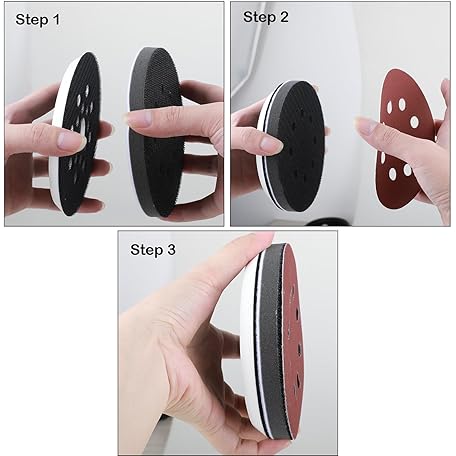 Step 1

Step 2

Step 3