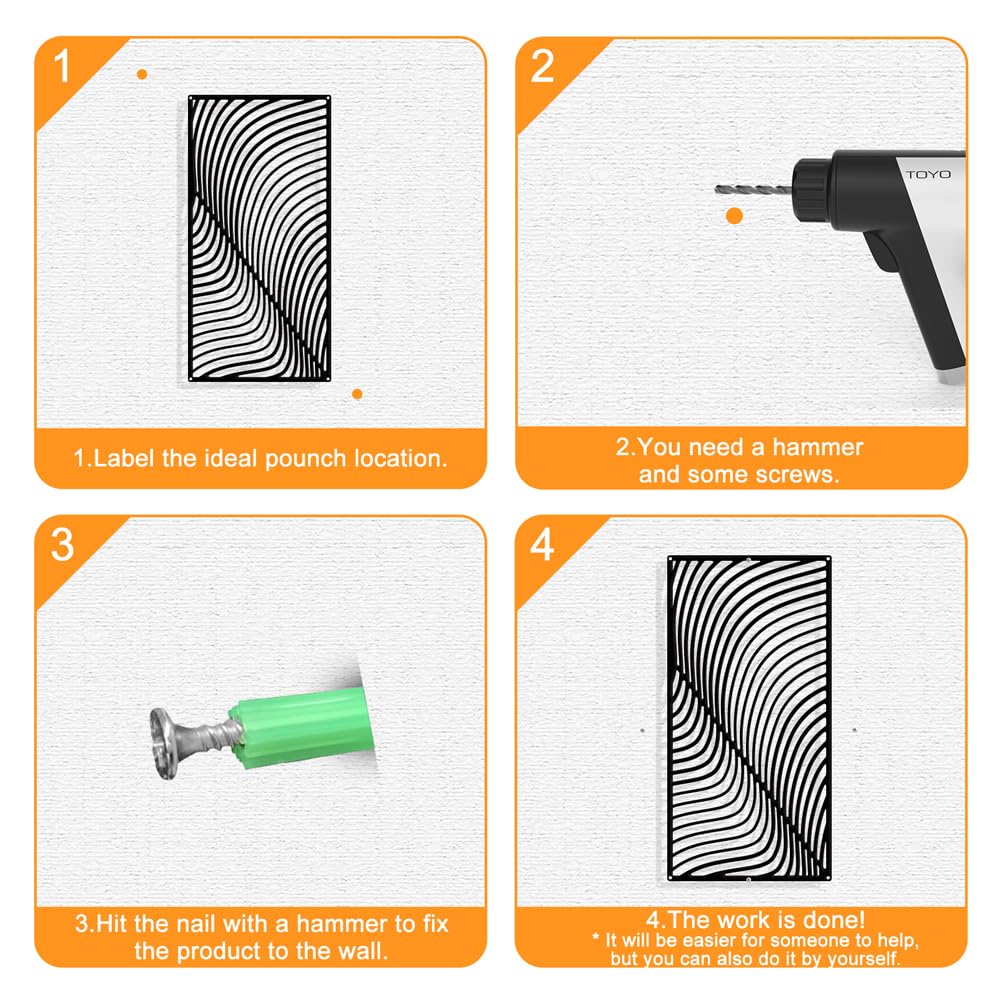 1

1.Label the ideal pounch location.

2

TOYO

2.You need a hammer and some screws.

3

3.Hit the nail with a hammer to fix the product to the wall.

4

4.The work is done!
* It will be easier for someone to help, but you can also do it by yourself.