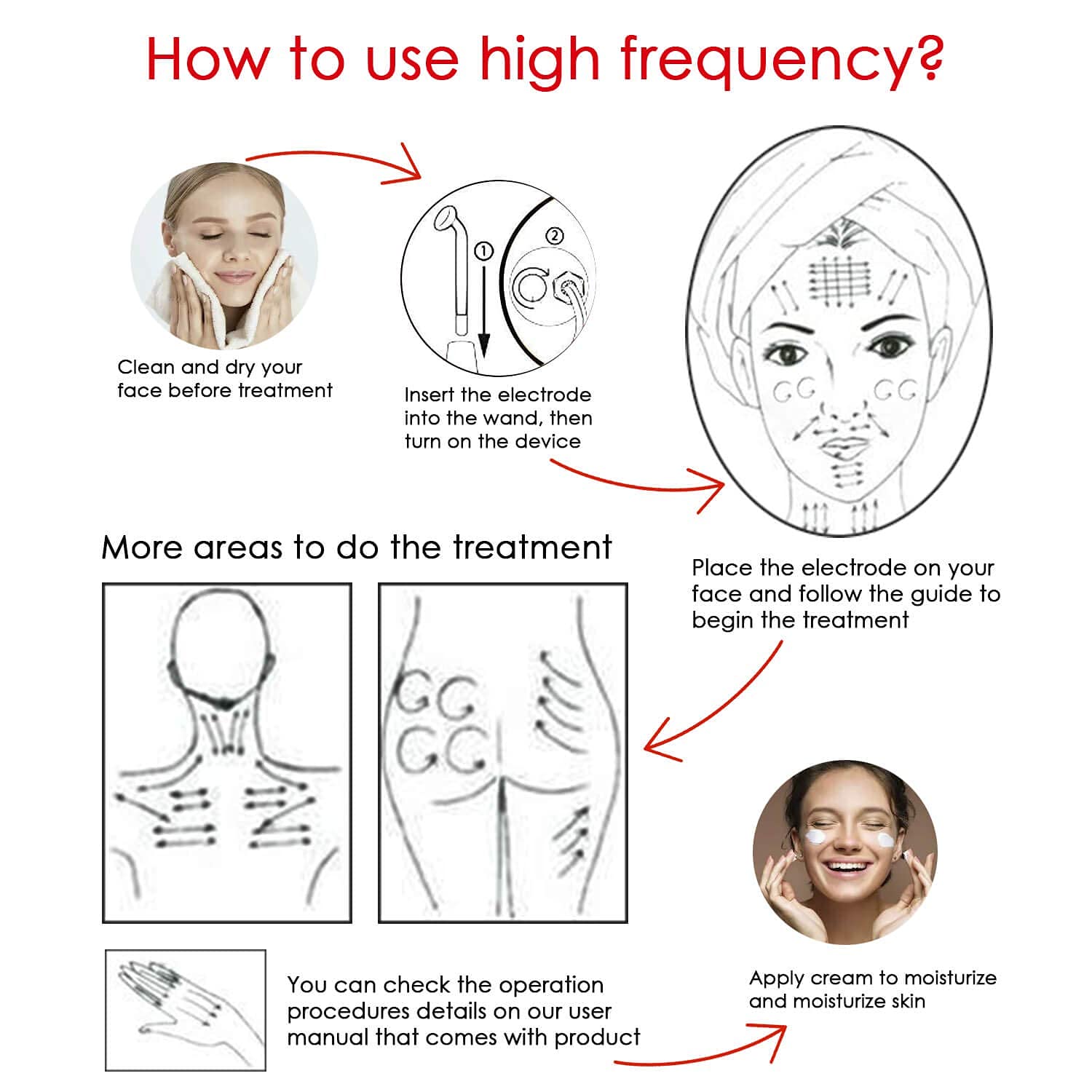 How to use high frequency?

Clean and dry your face before treatment

①

②

Insert the electrode into the wand, then turn on the device

Place the electrode on your face and follow the guide to begin the treatment

More areas to do the treatment

You can check the operation procedures details on our user manual that comes with product

Apply cream to moisturize and moisturize skin