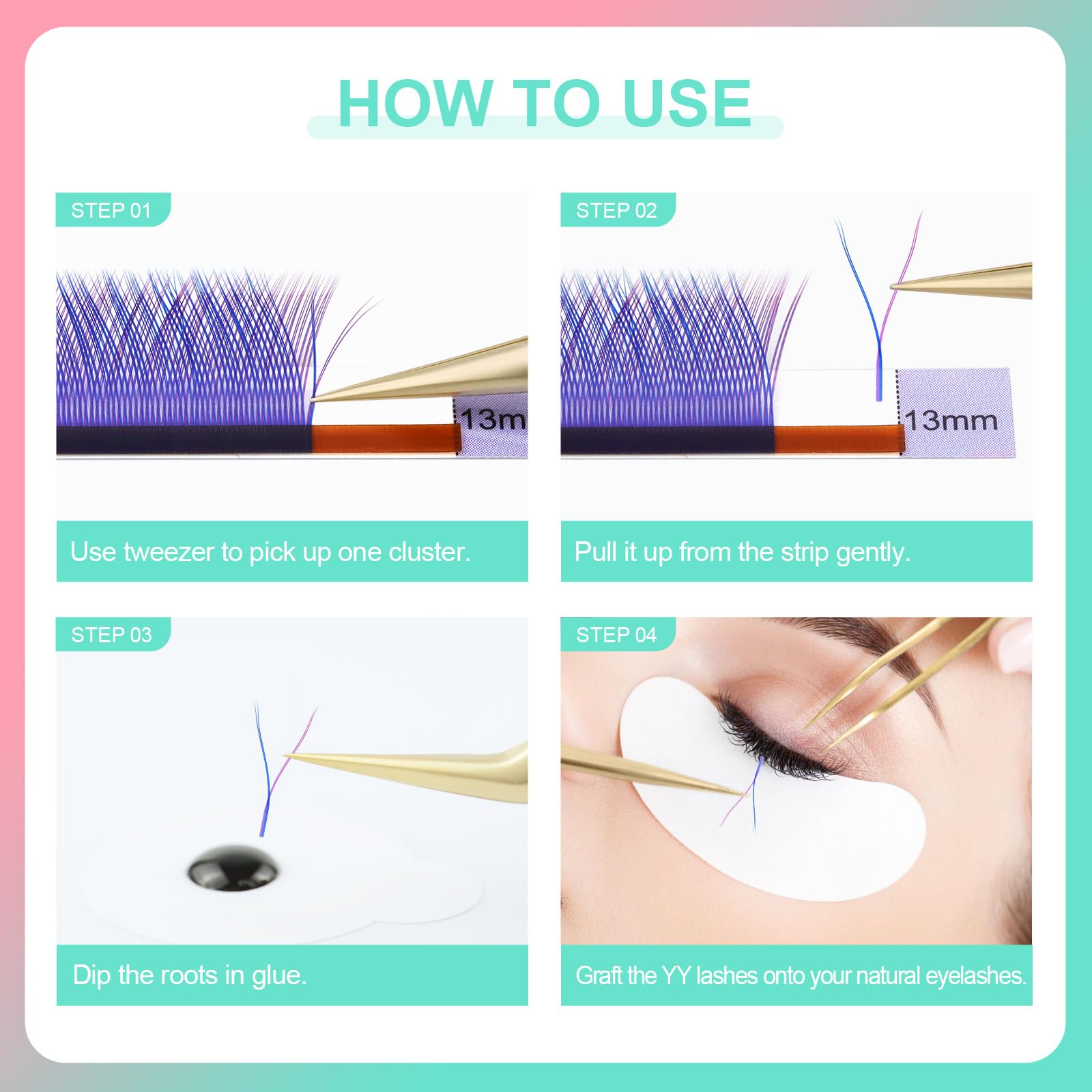 HOW TO USE

STEP 01

13m

Use tweezer to pick up one cluster.

STEP 02

13mm

Pull it up from the strip gently.

STEP 03

Dip the roots in glue.

STEP 04

Graft the YY lashes onto your natural eyelashes.