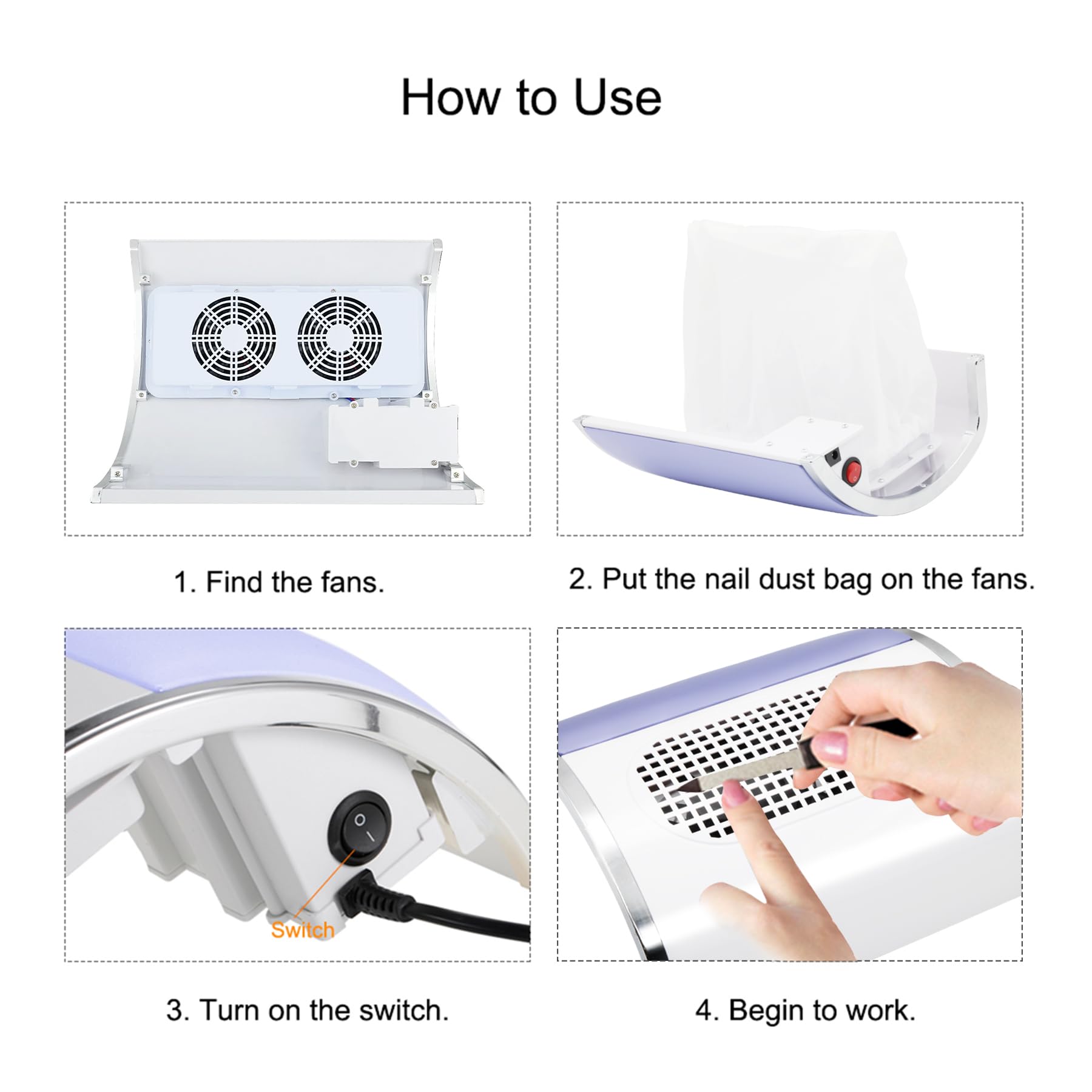 How to Use

1. Find the fans.

2. Put the nail dust bag on the fans.

Switch

3. Turn on the switch.

4. Begin to work.