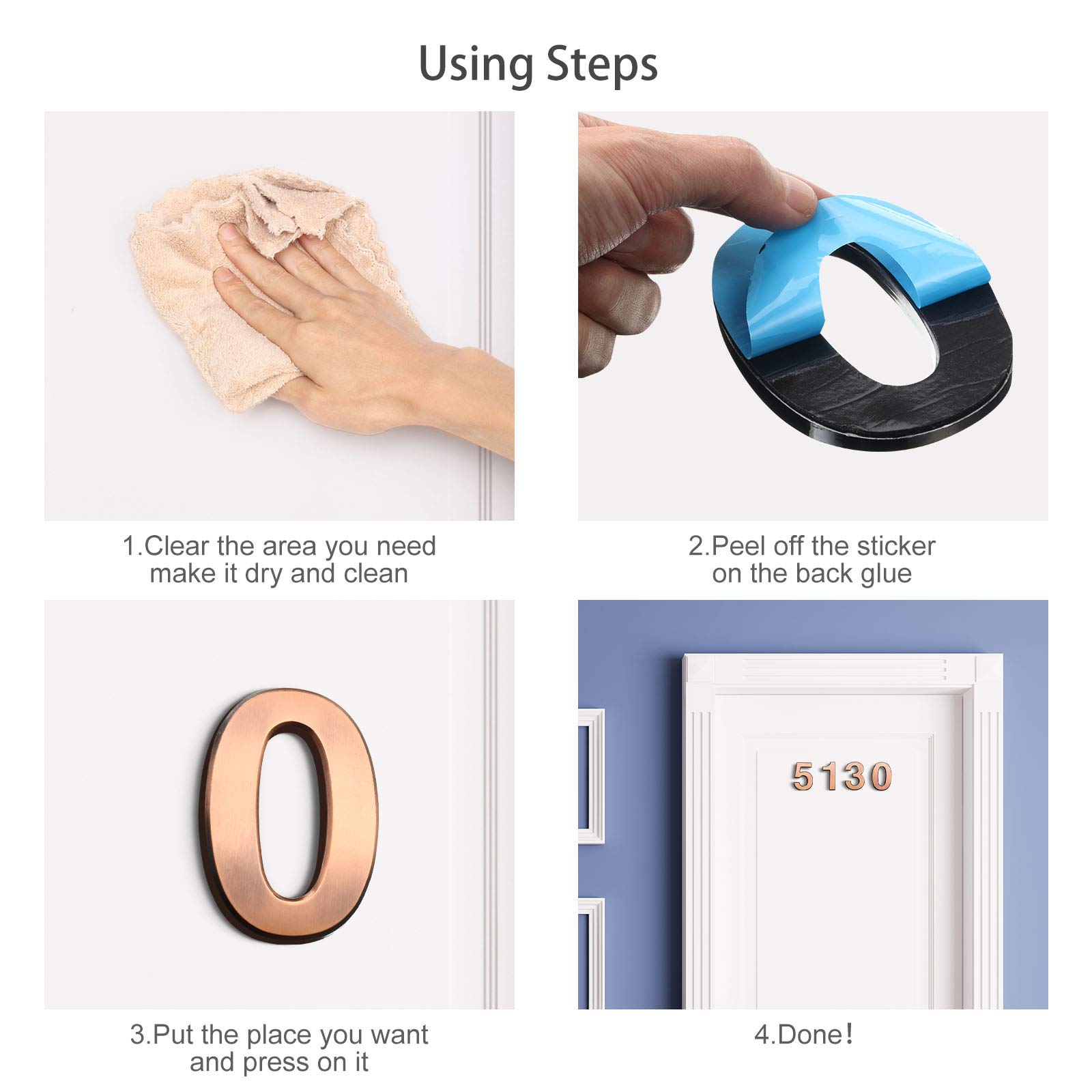 Using Steps

1.Clear the area you need make it dry and clean

2.Peel off the sticker on the back glue

0

3.Put the place you want and press on it

5130

4.Done!